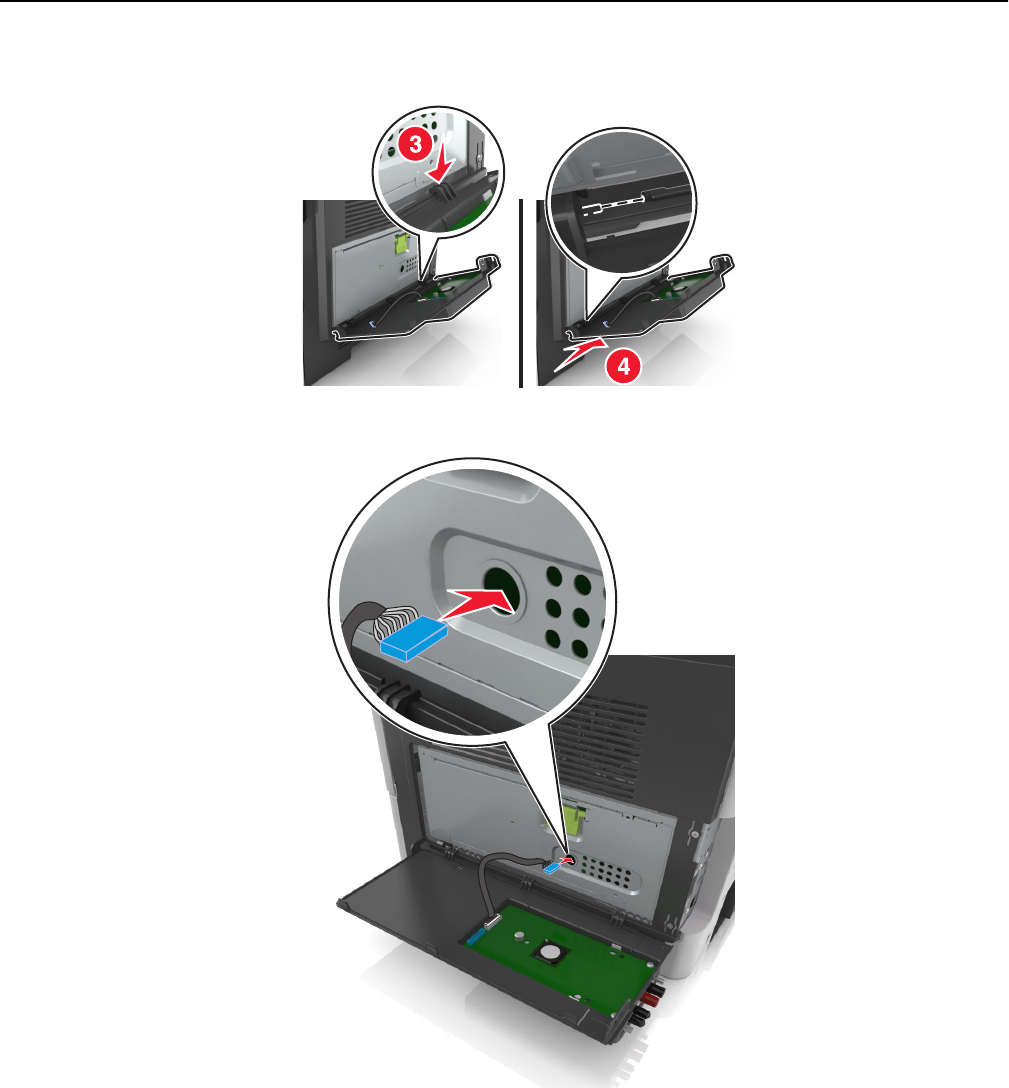 3

4