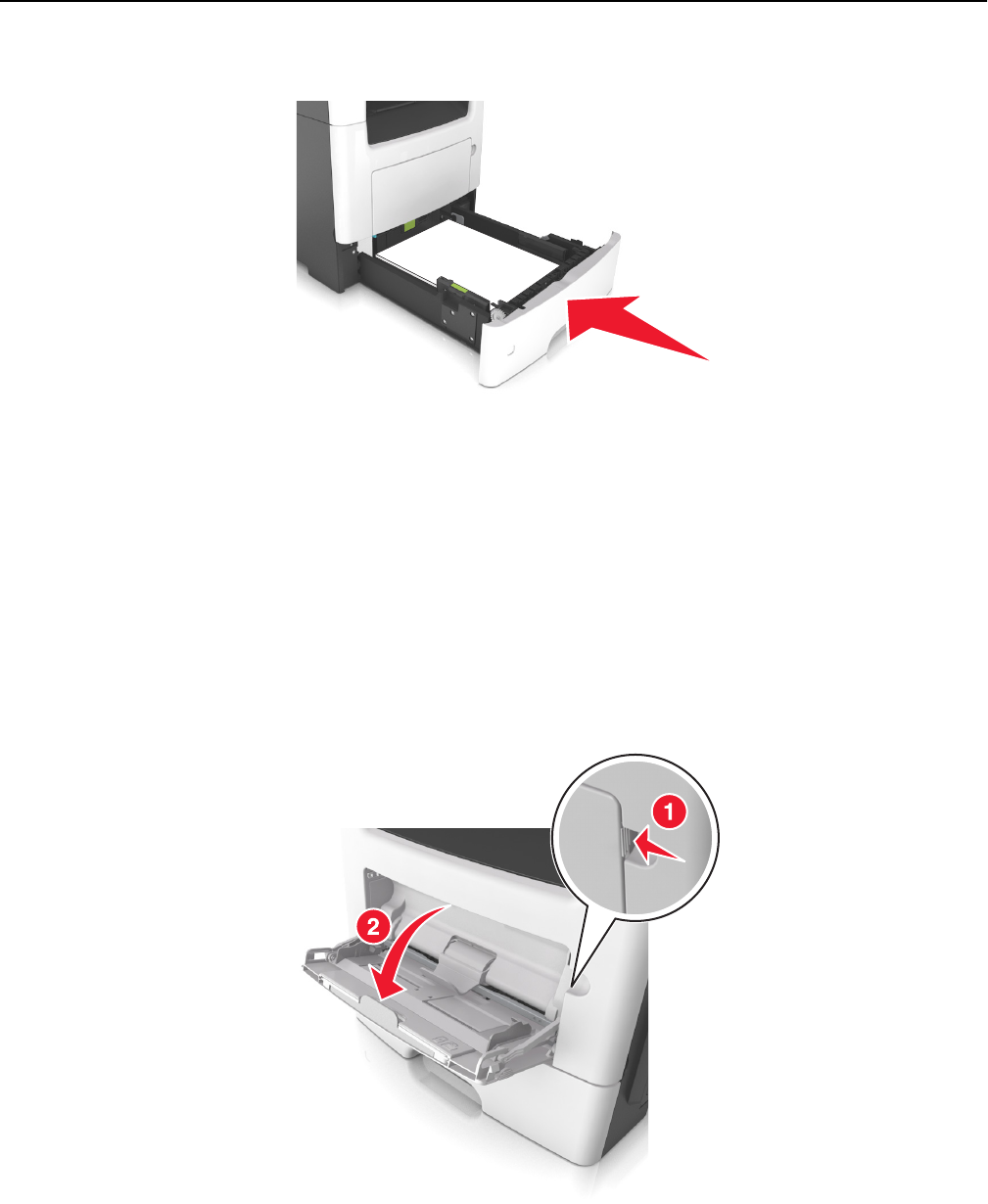 1

2