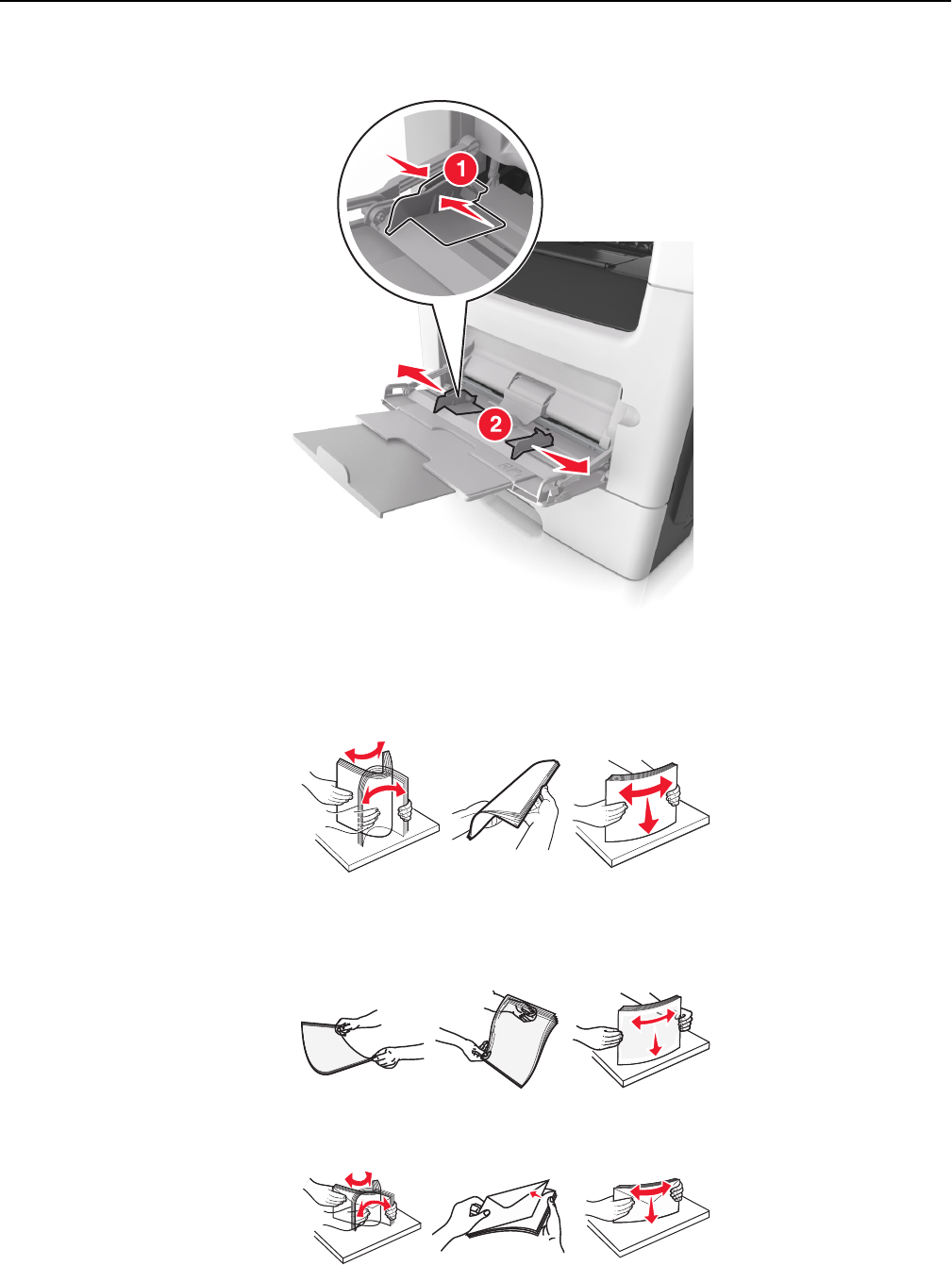 1

2