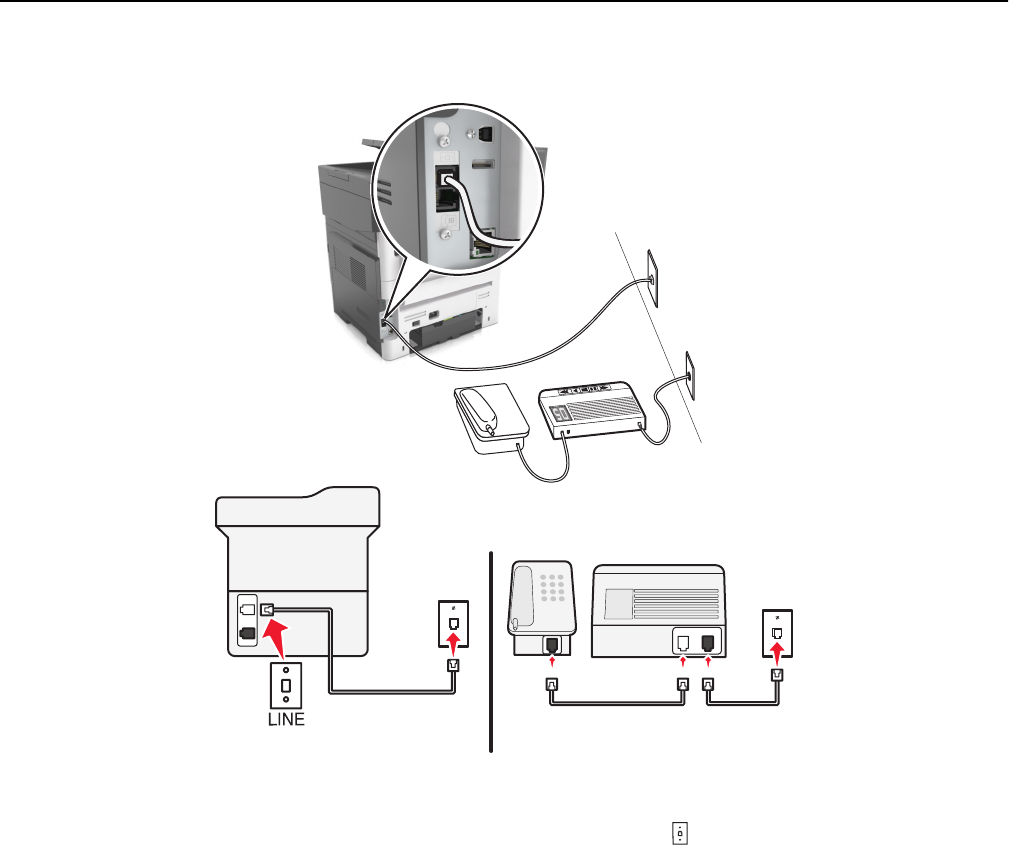 LINE