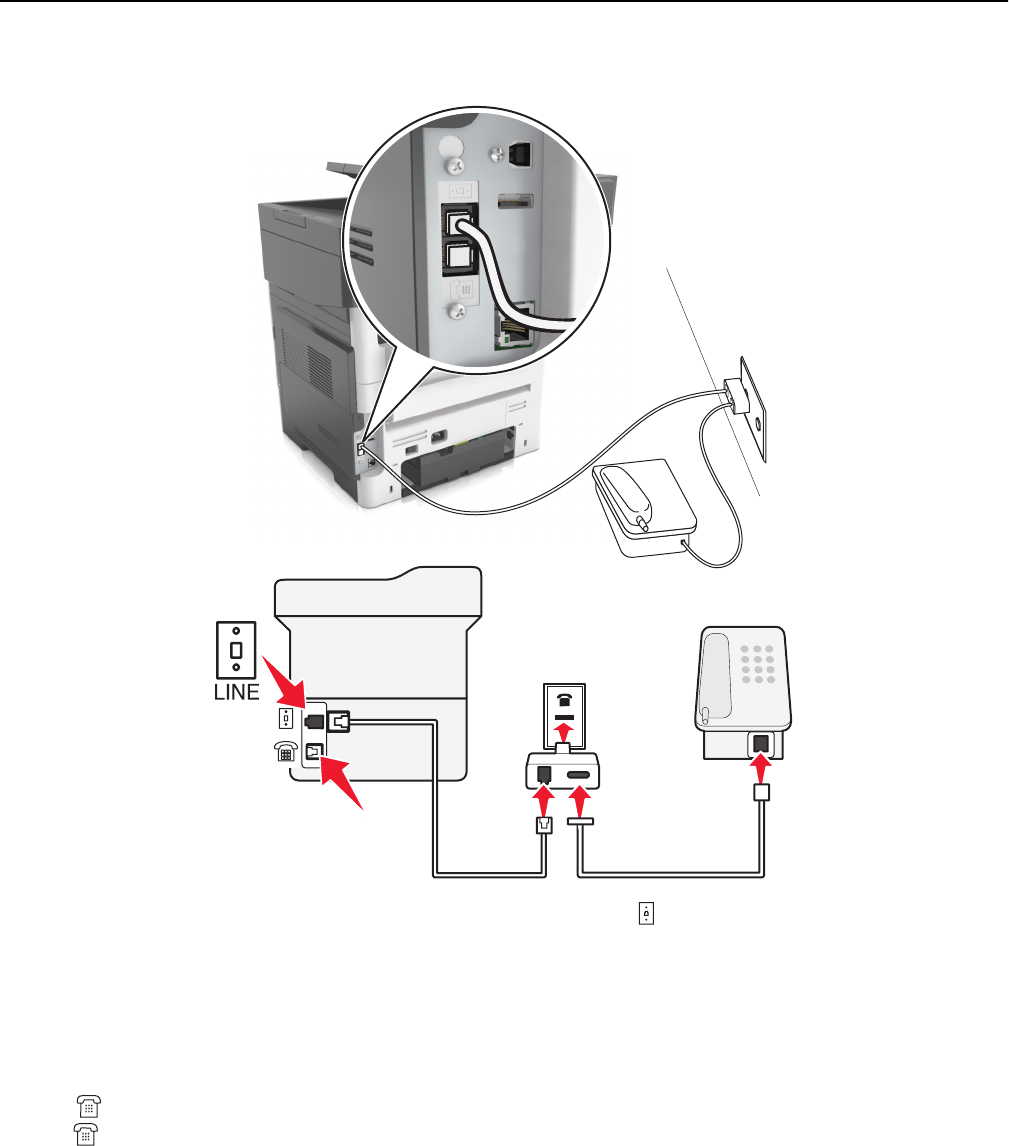 LINE