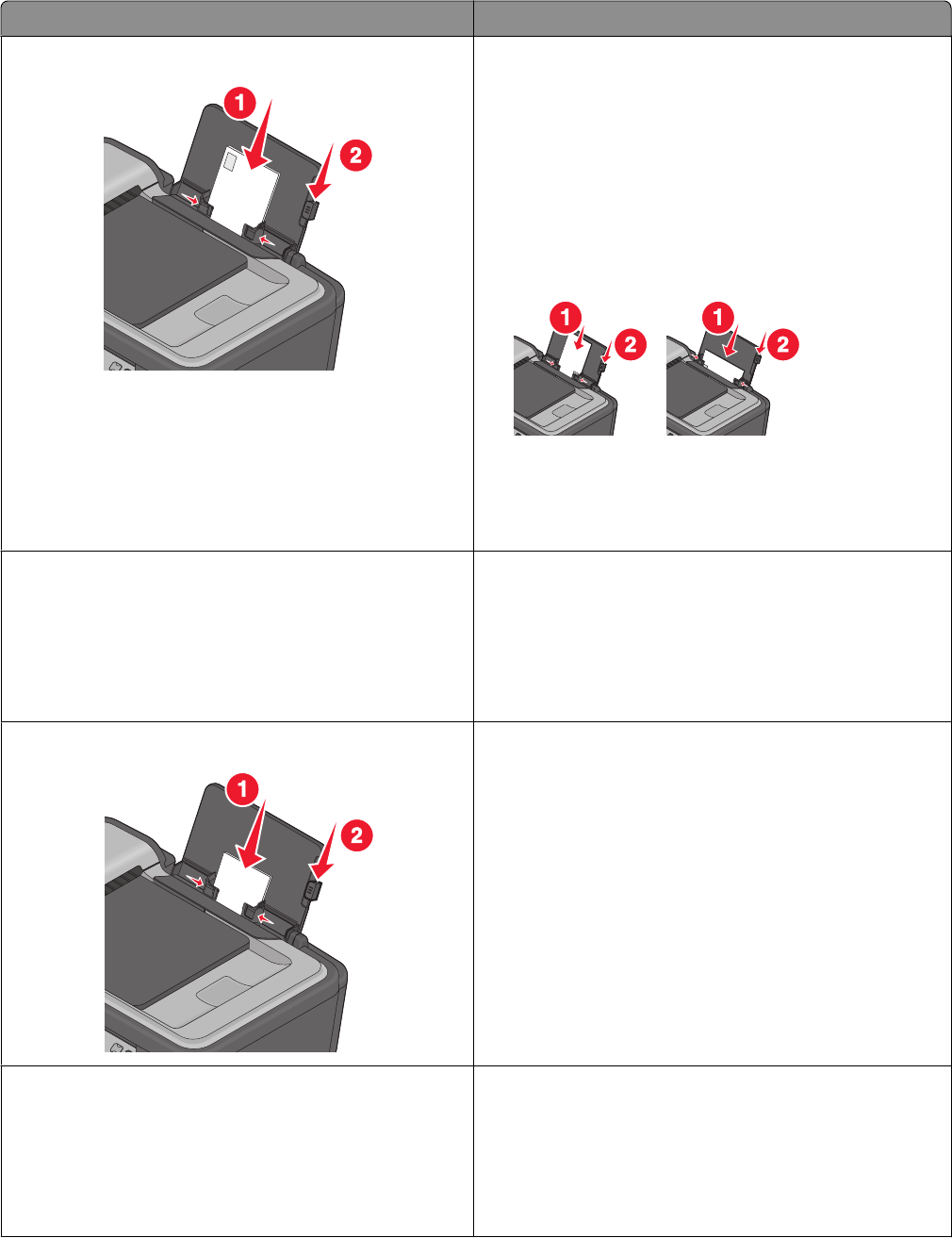 1

2

1

2

1

2

1

2