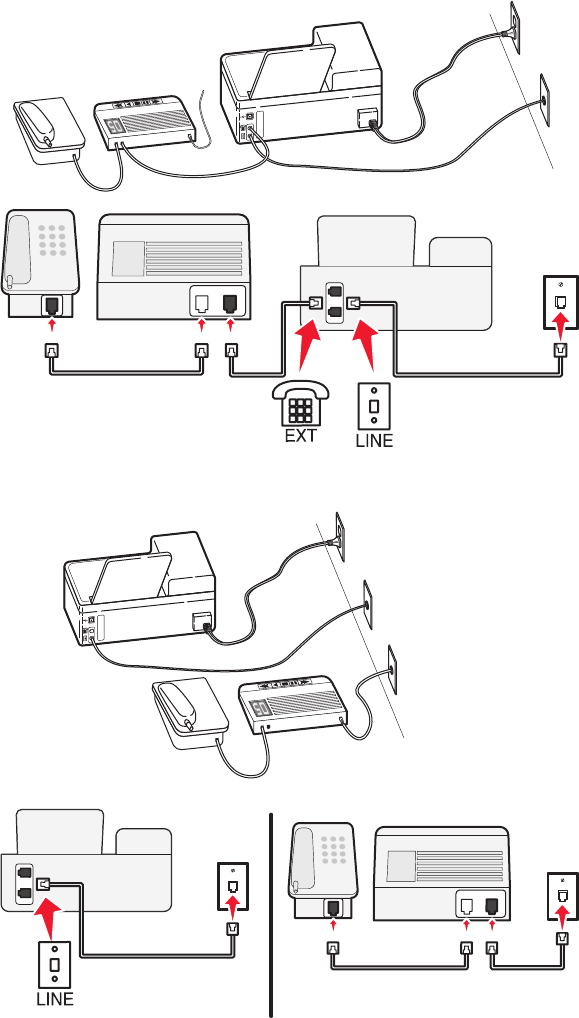 EXT
LINE

LINE