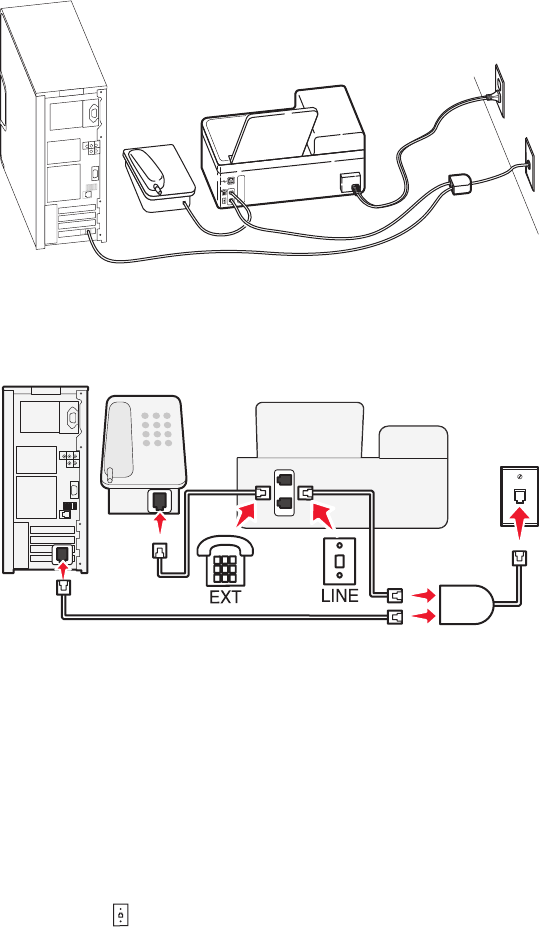 EXT

LINE