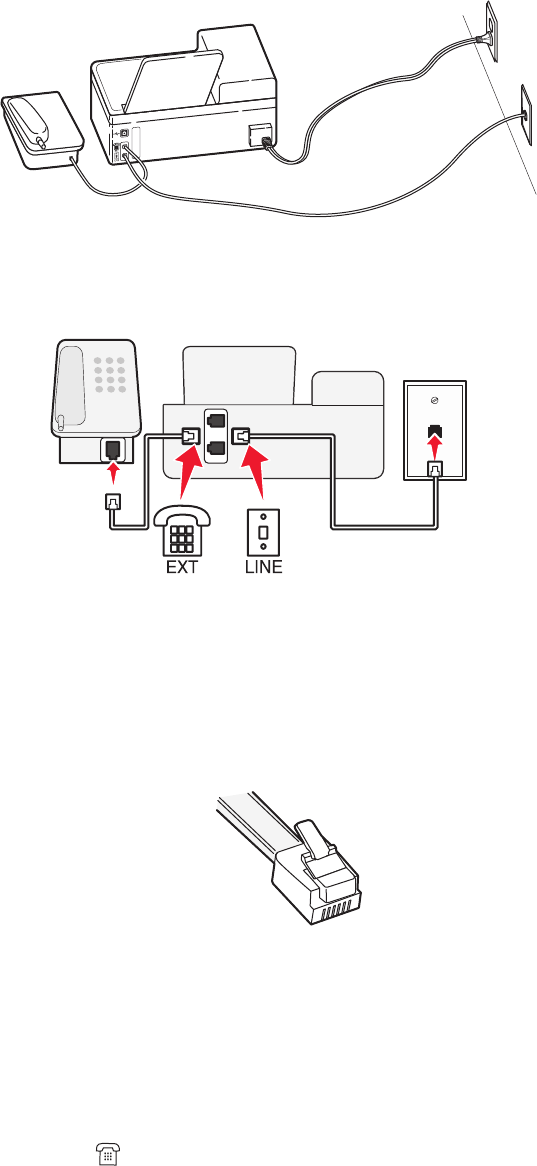 EXT

LINE