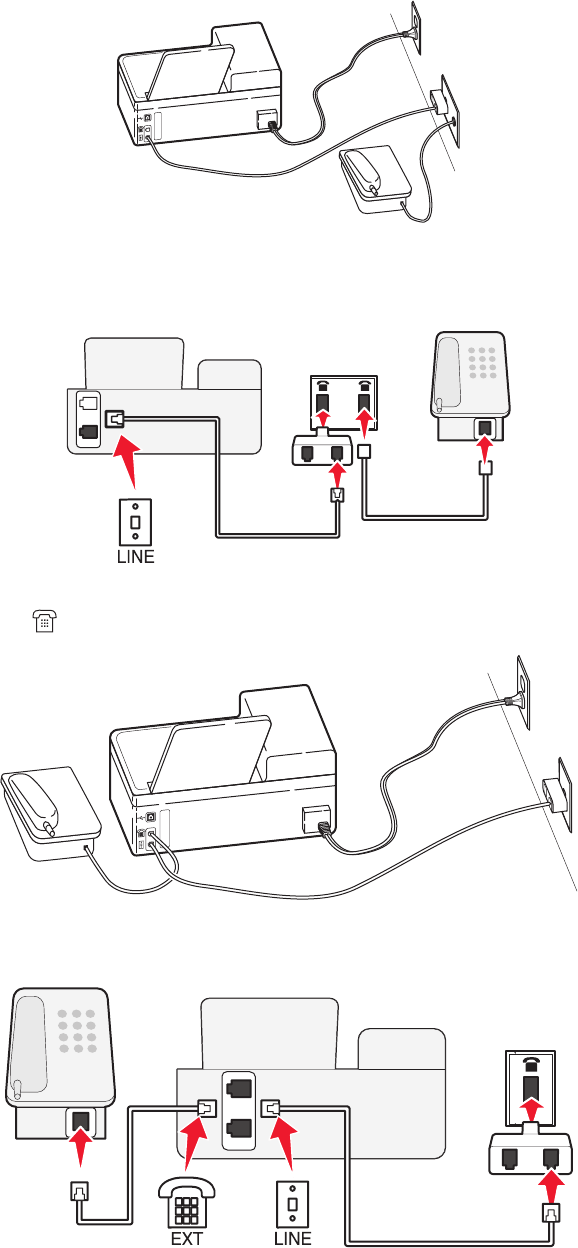 LINE

EXT

LINE