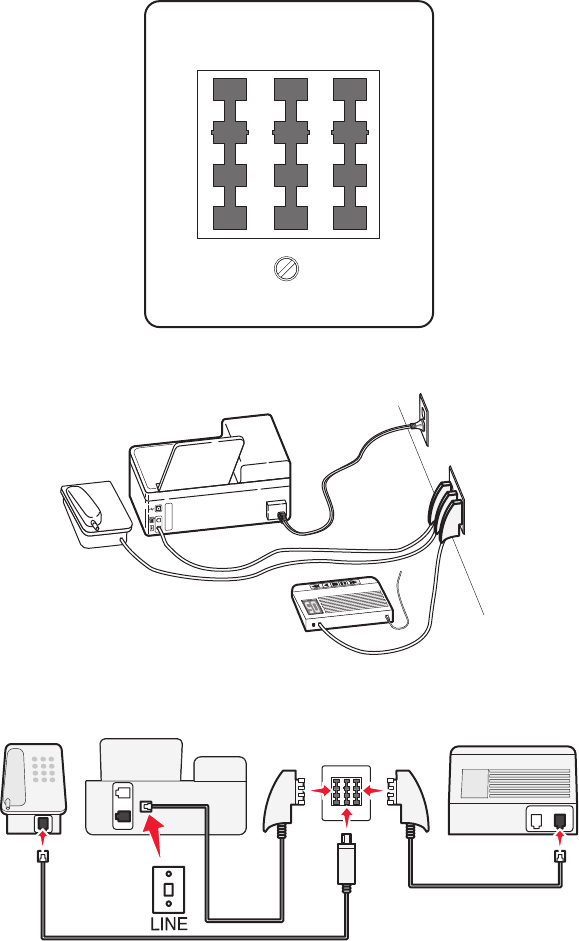 LINE