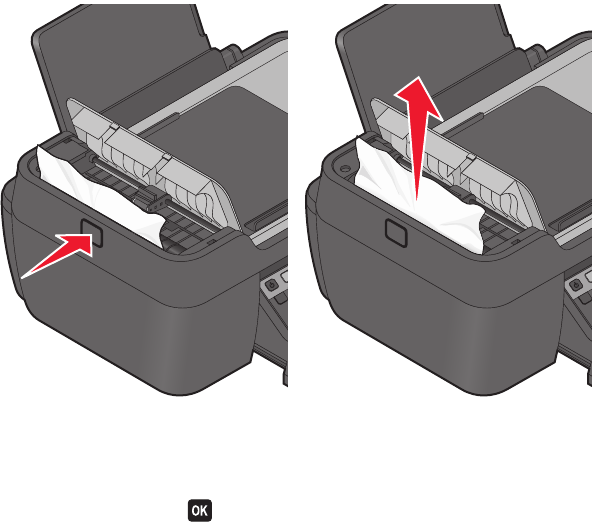 OK