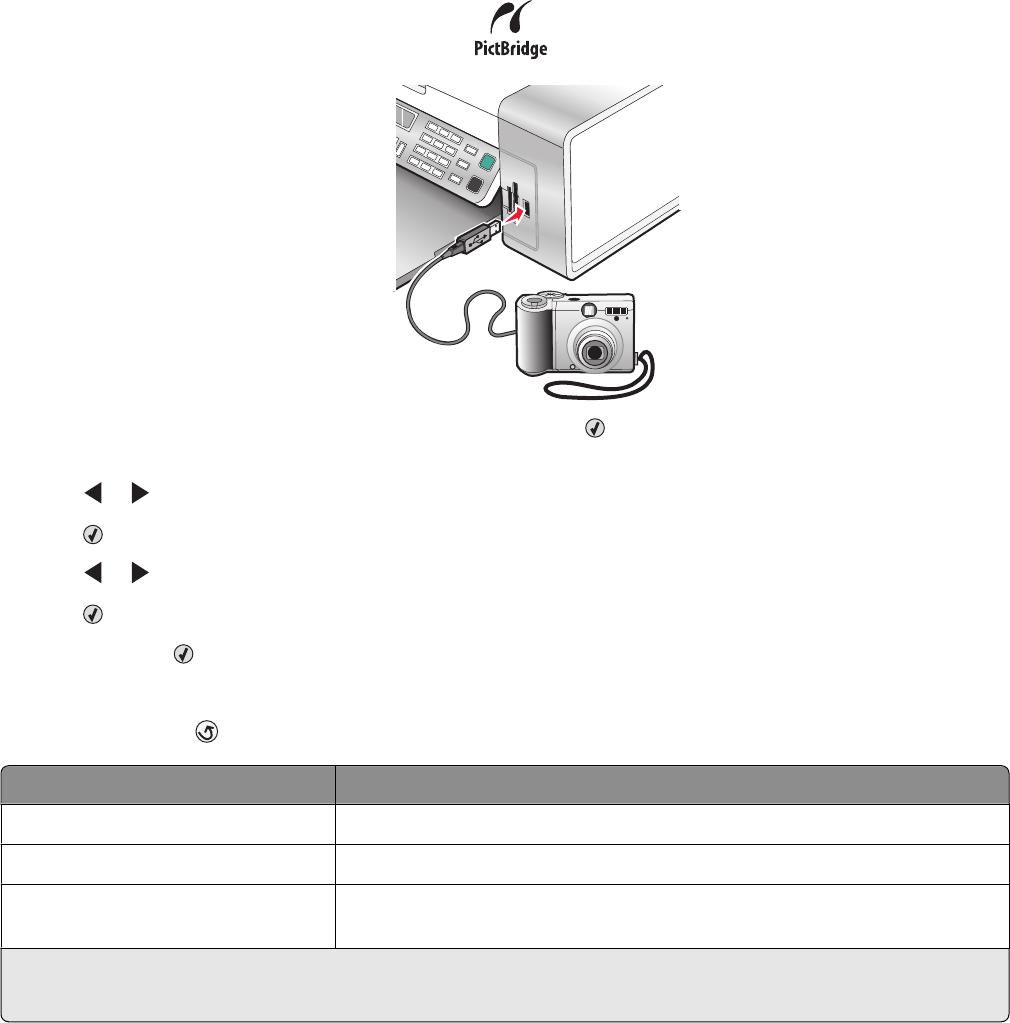 PictBridge