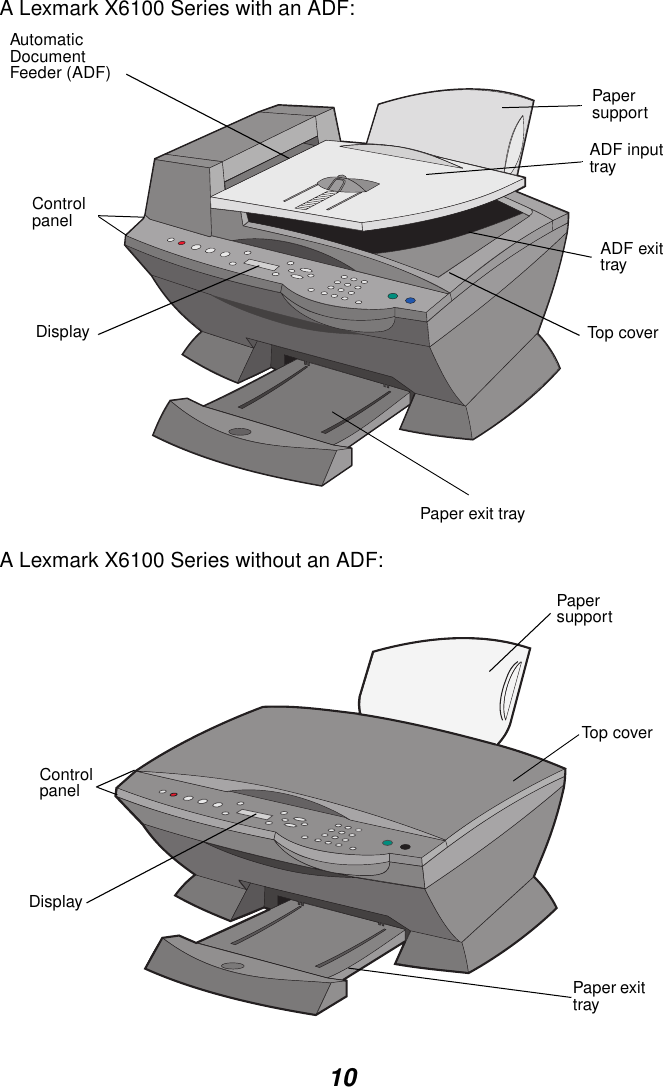 A Lexmark X6100 Series with an ADF:

Automatic Document Feeder (ADF)

Paper support

ADF input tray

Control panel

ADF exit tray

Display

Top cover

Paper exit tray

A Lexmark X6100 Series without an ADF:

Paper support

Top cover

Control panel

Display

Paper exit tray

10