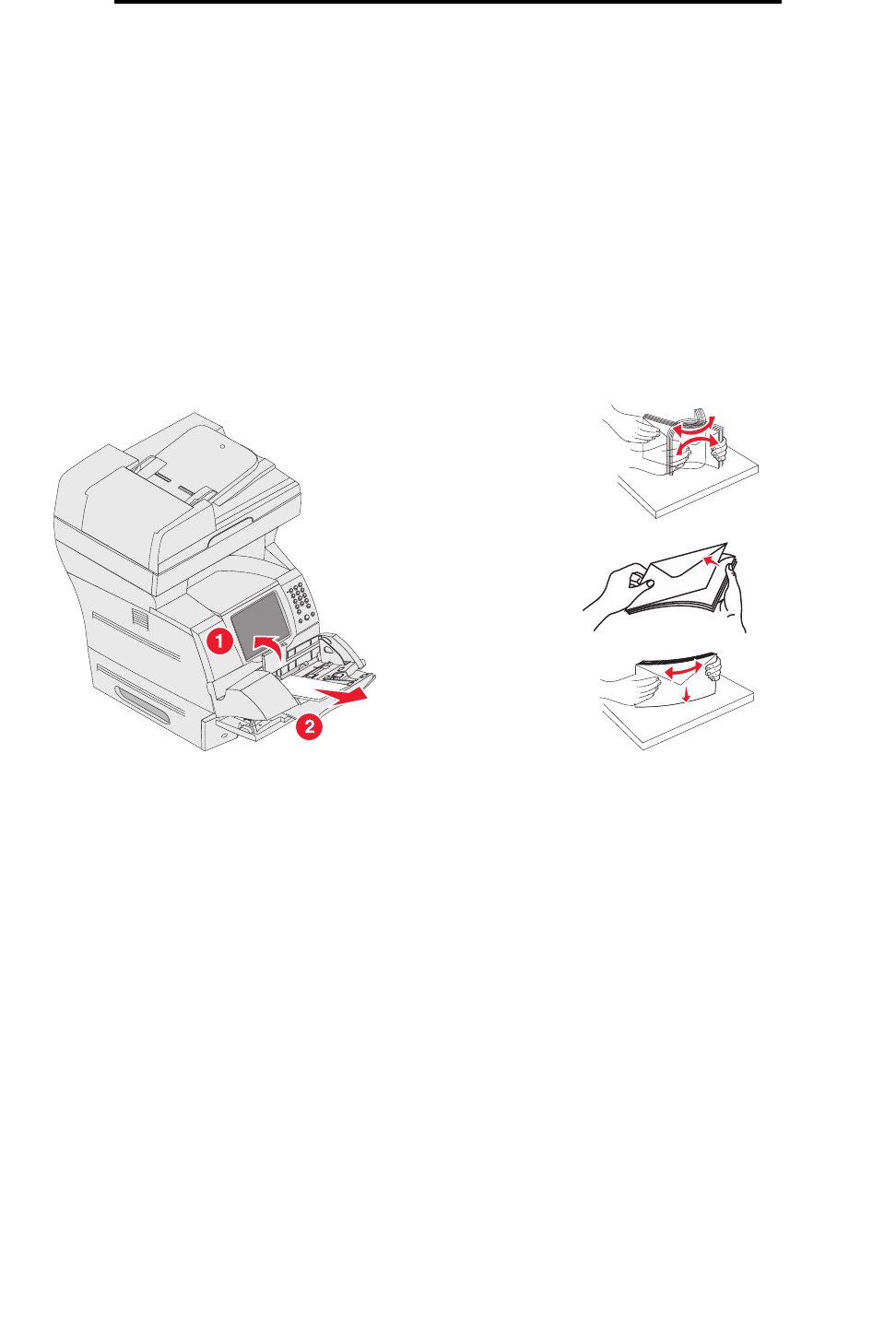 1

2