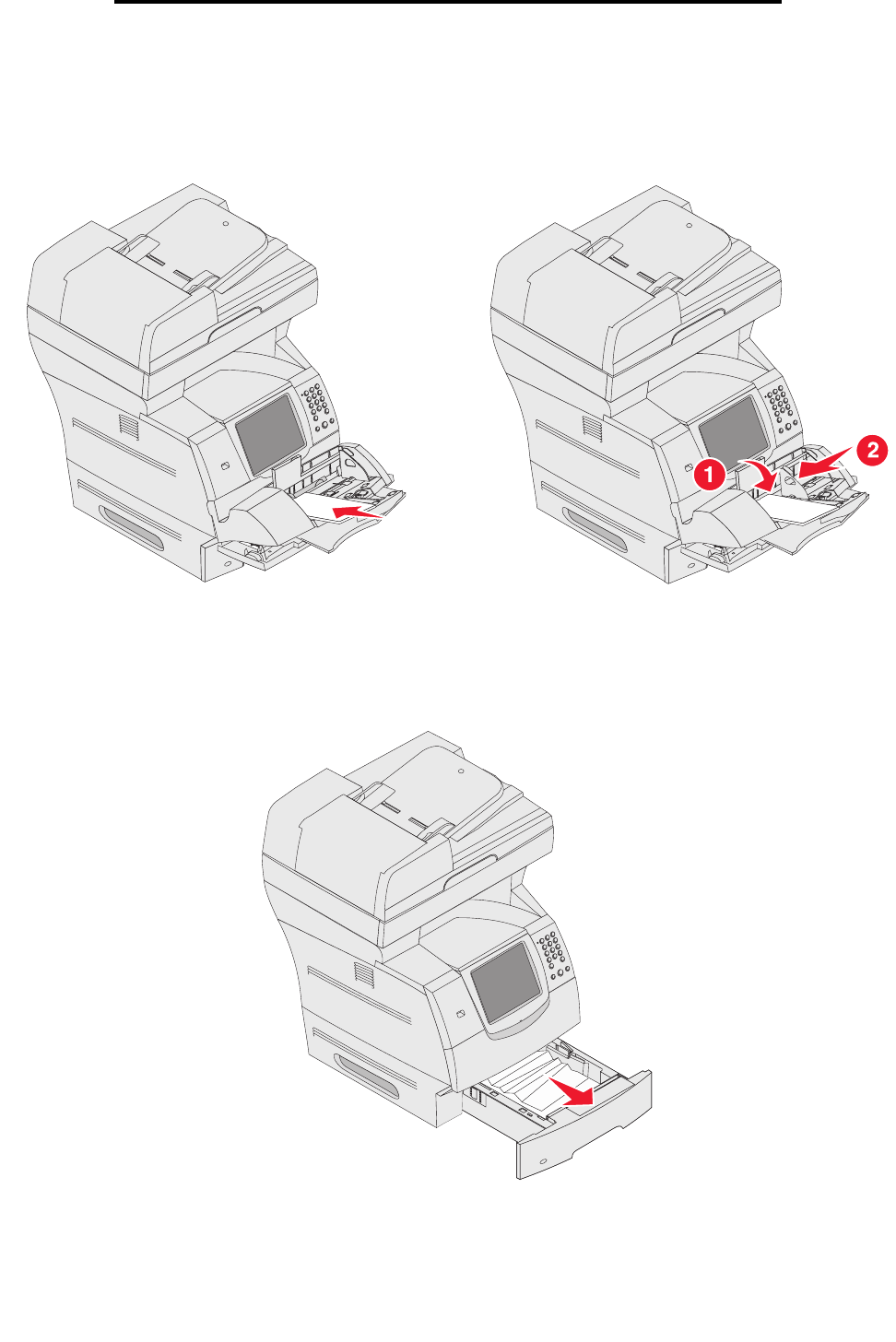 1

2