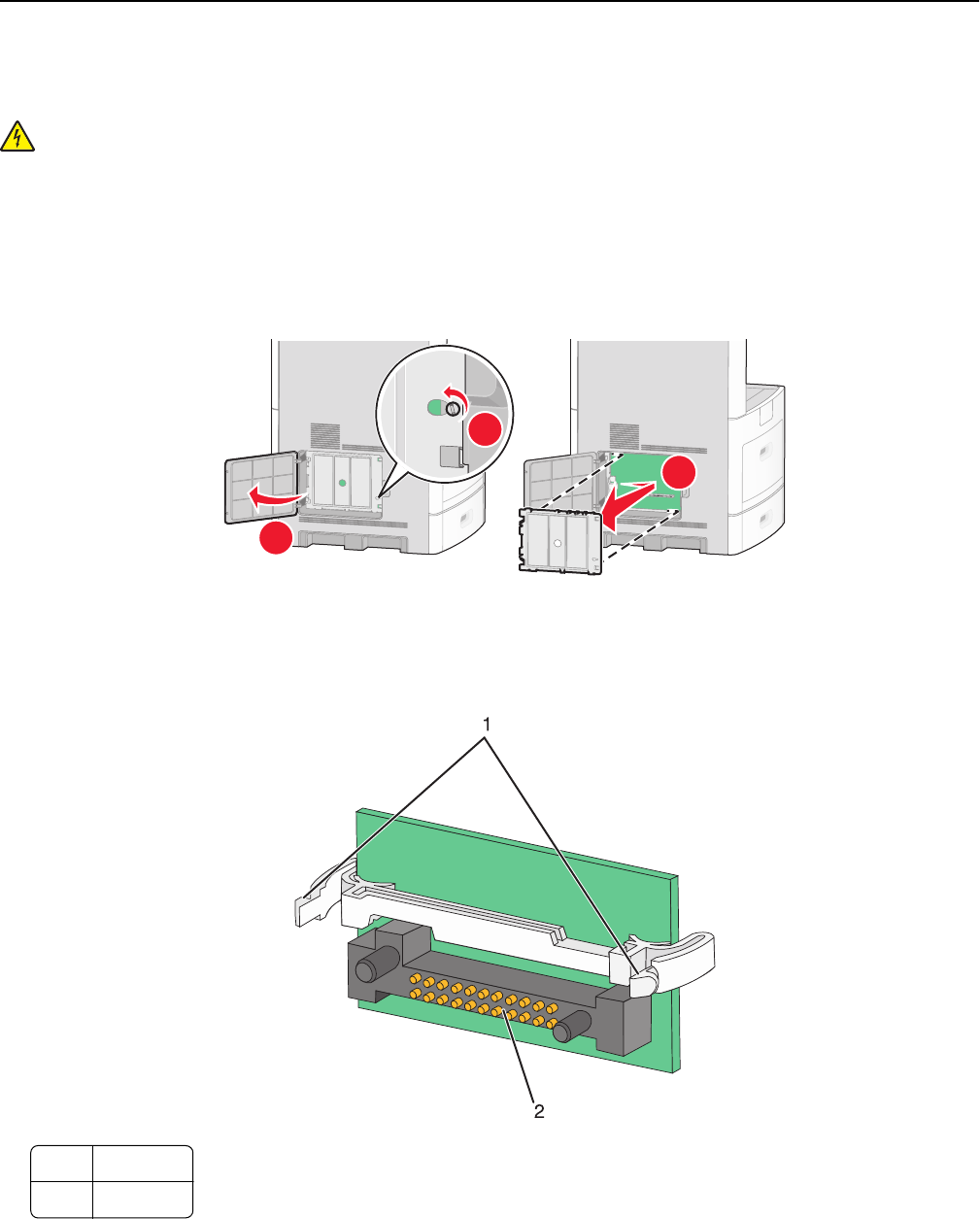 1

2