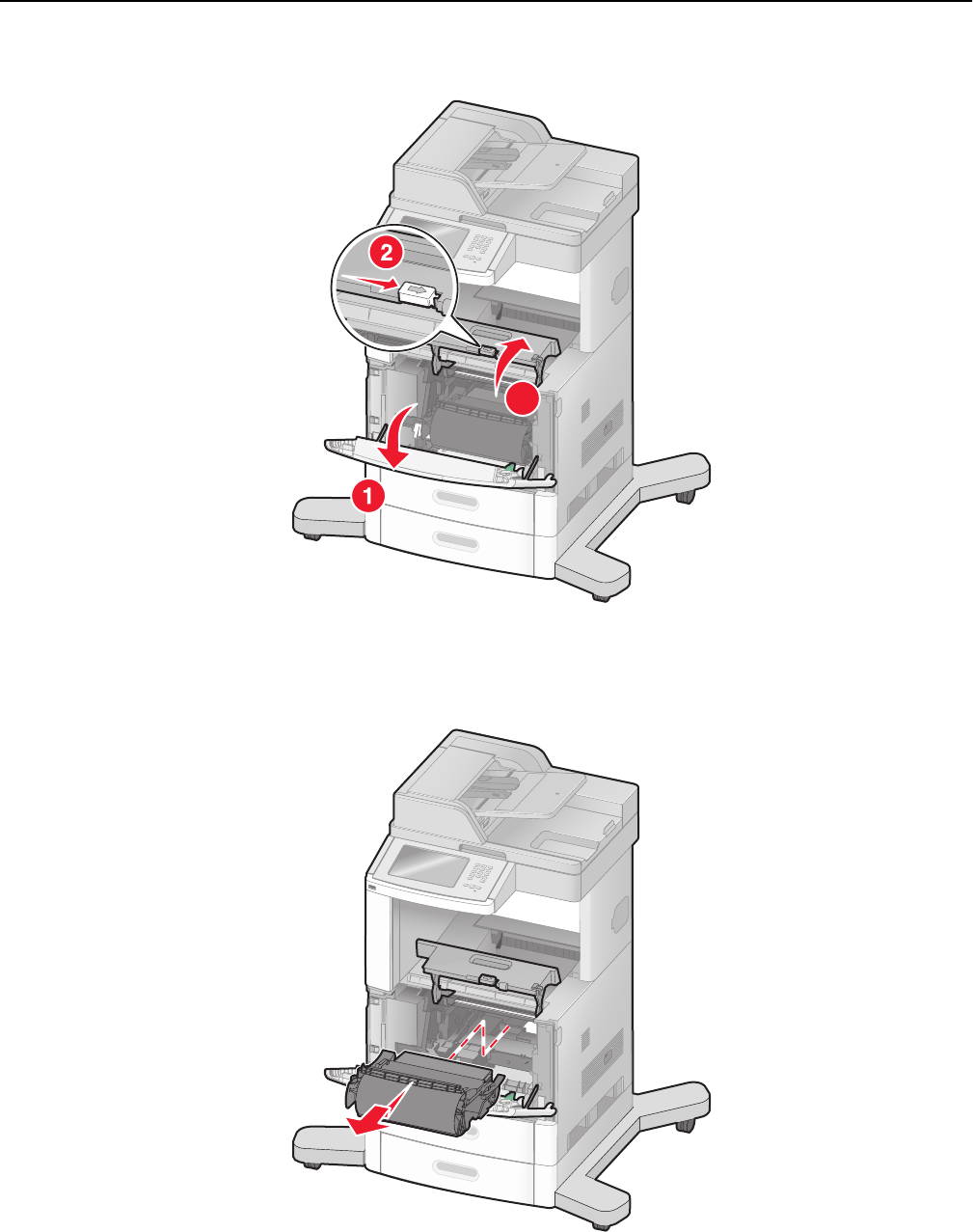 2

1