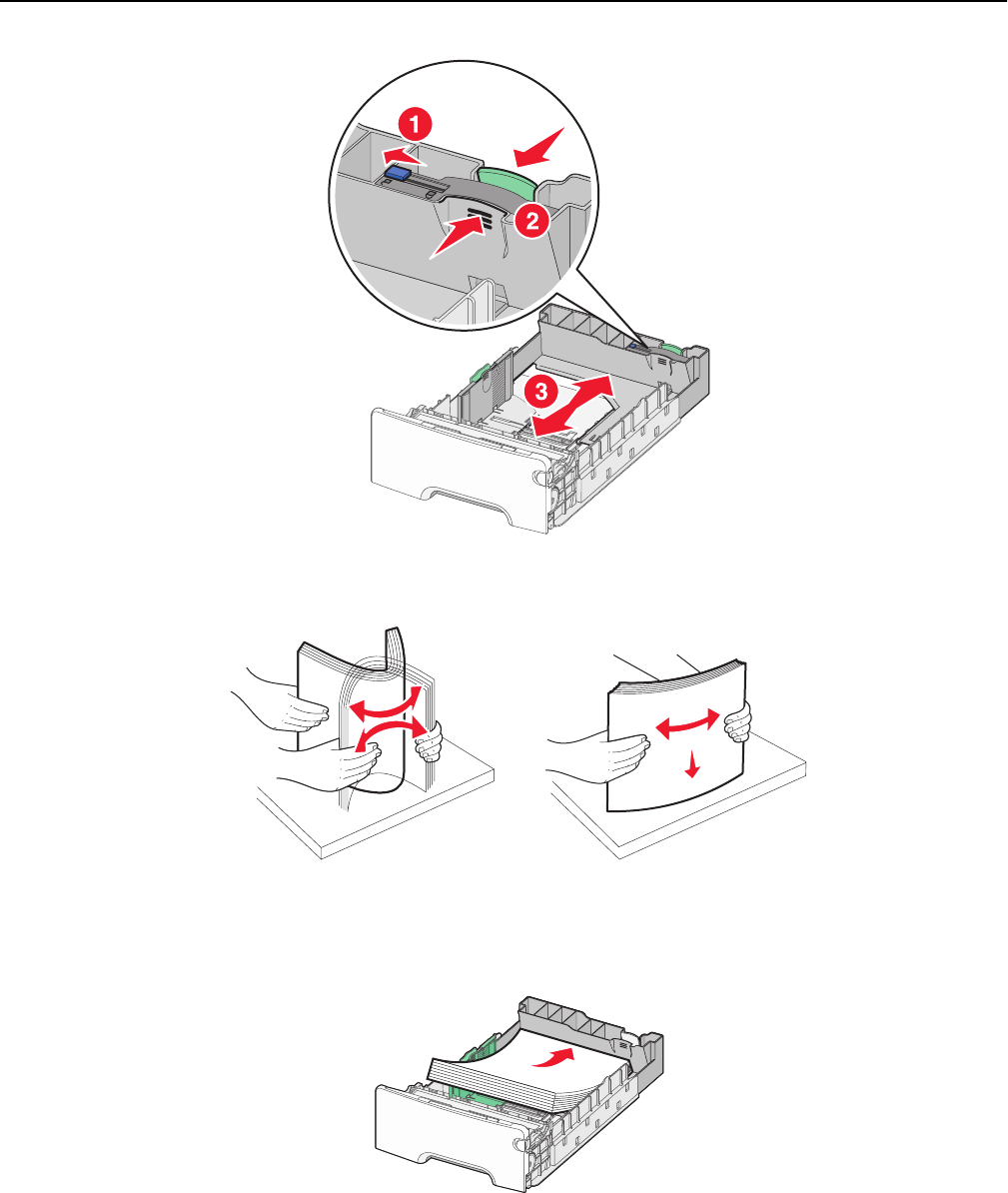 1
2
3