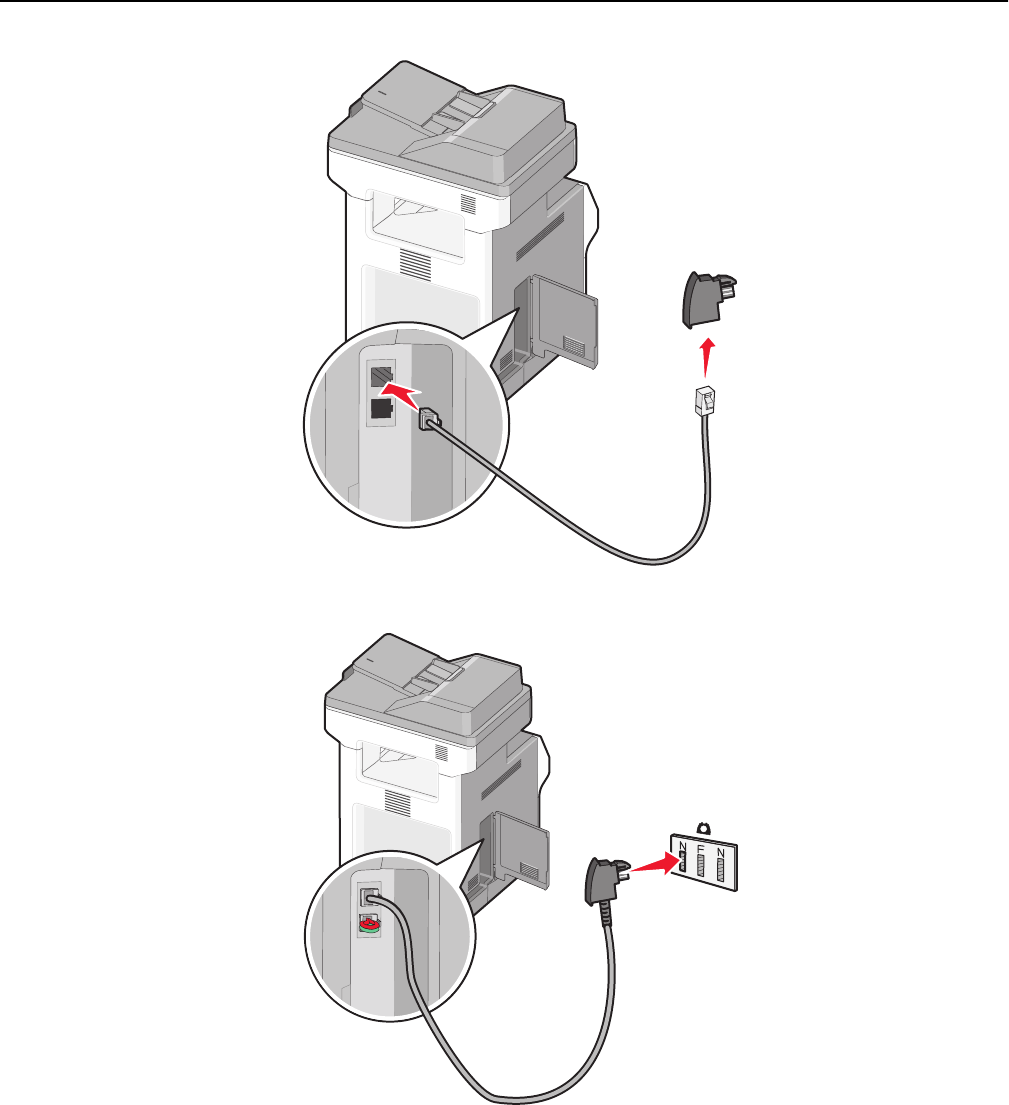 N F N