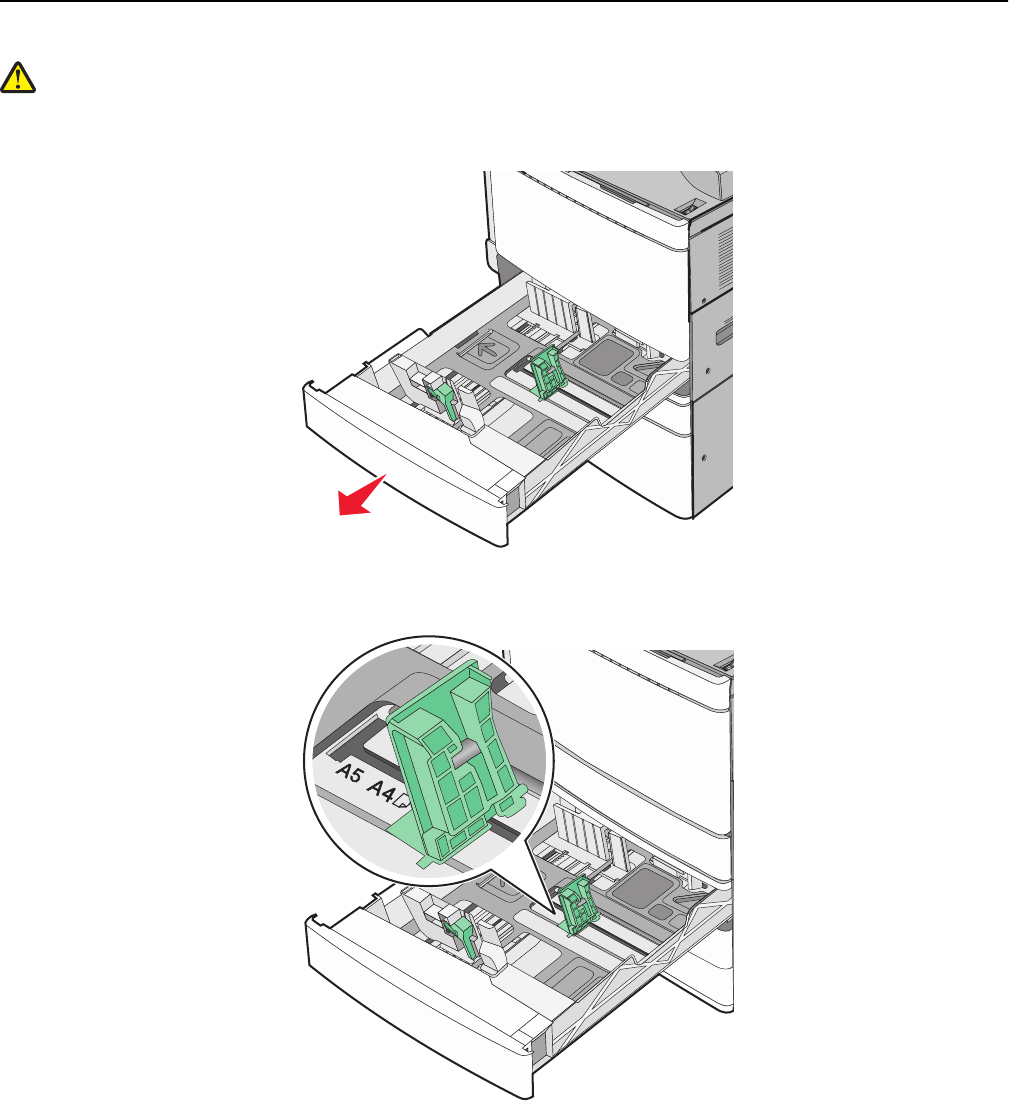 A5 A4