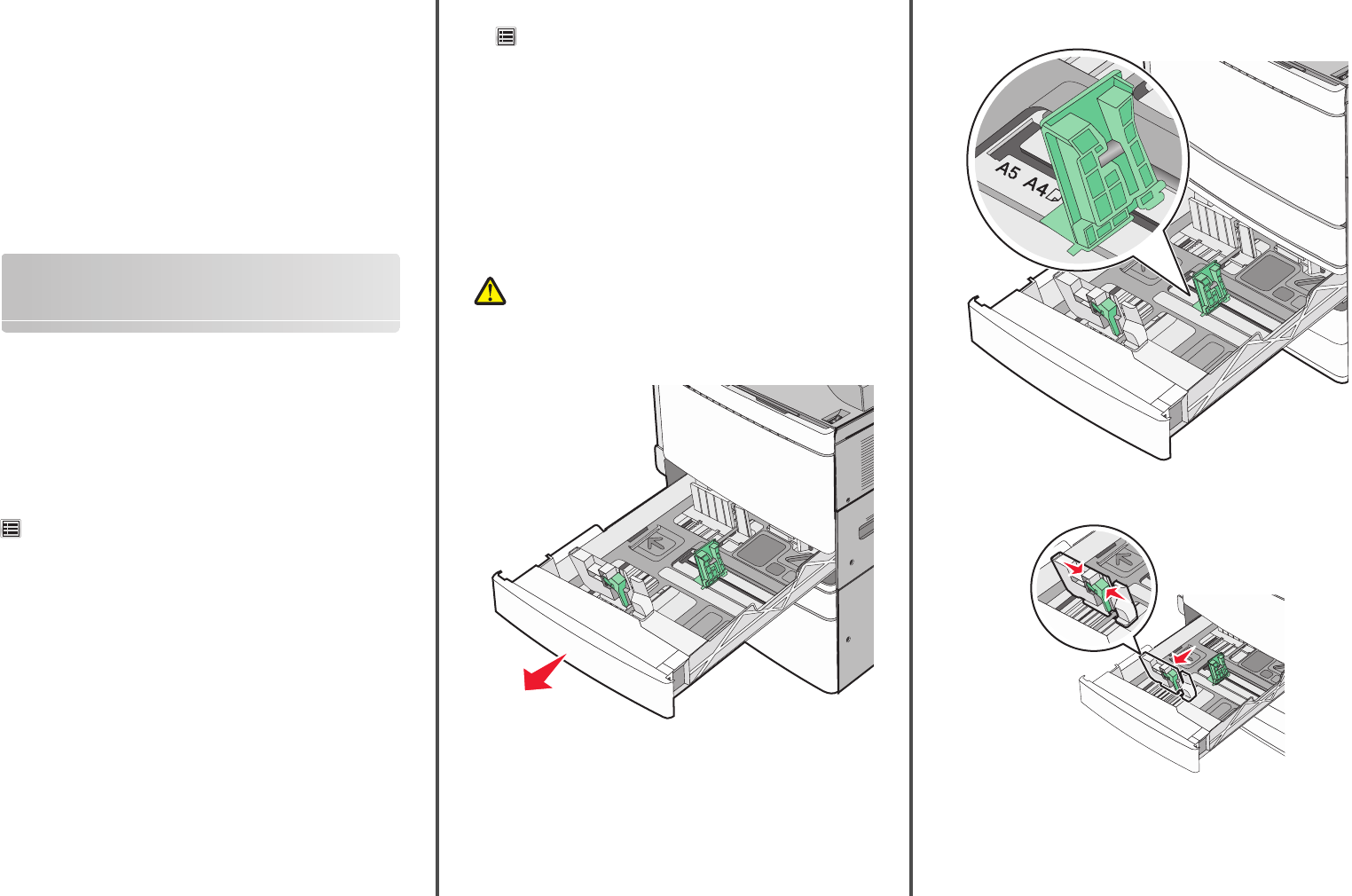 A5 A4