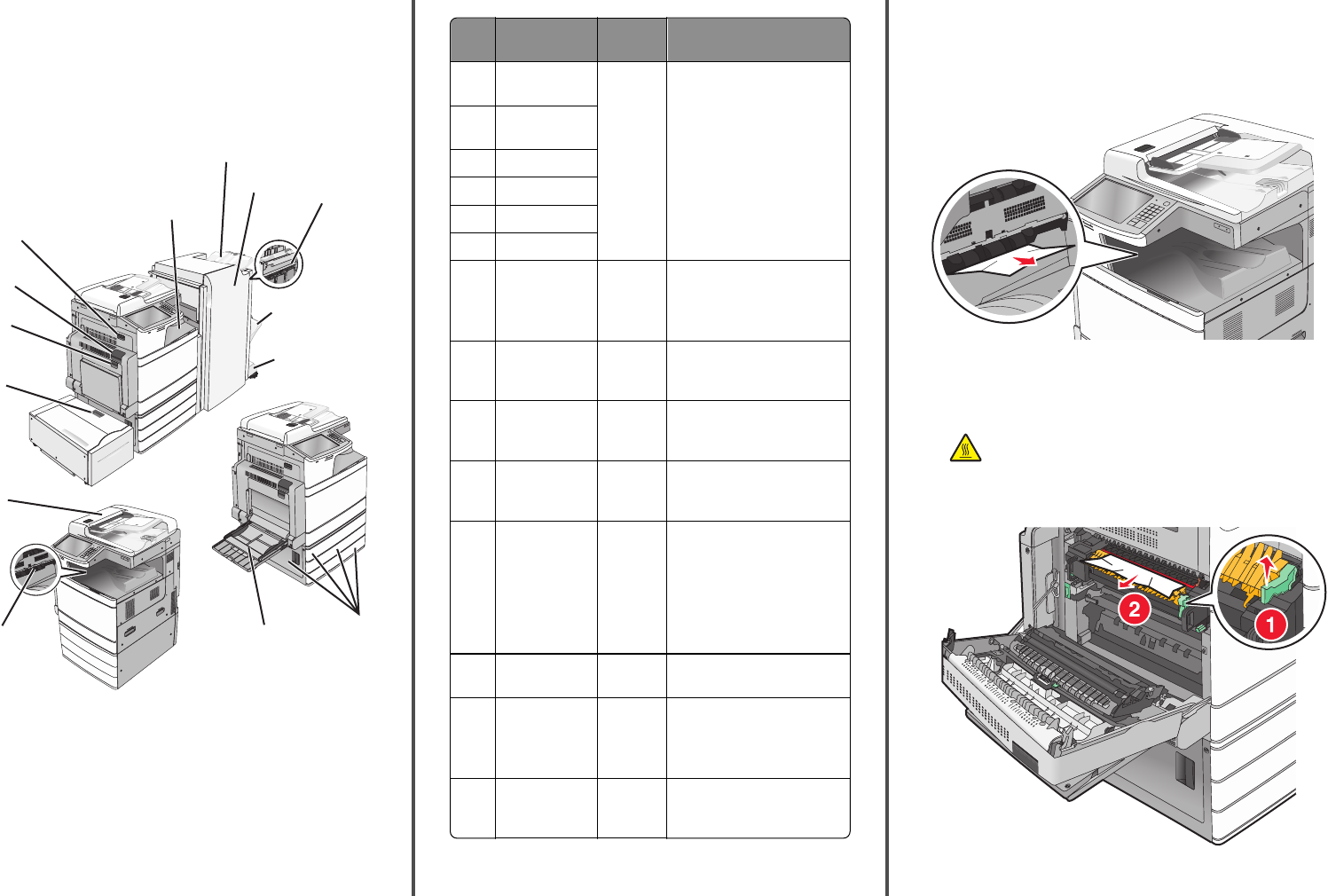 2
1