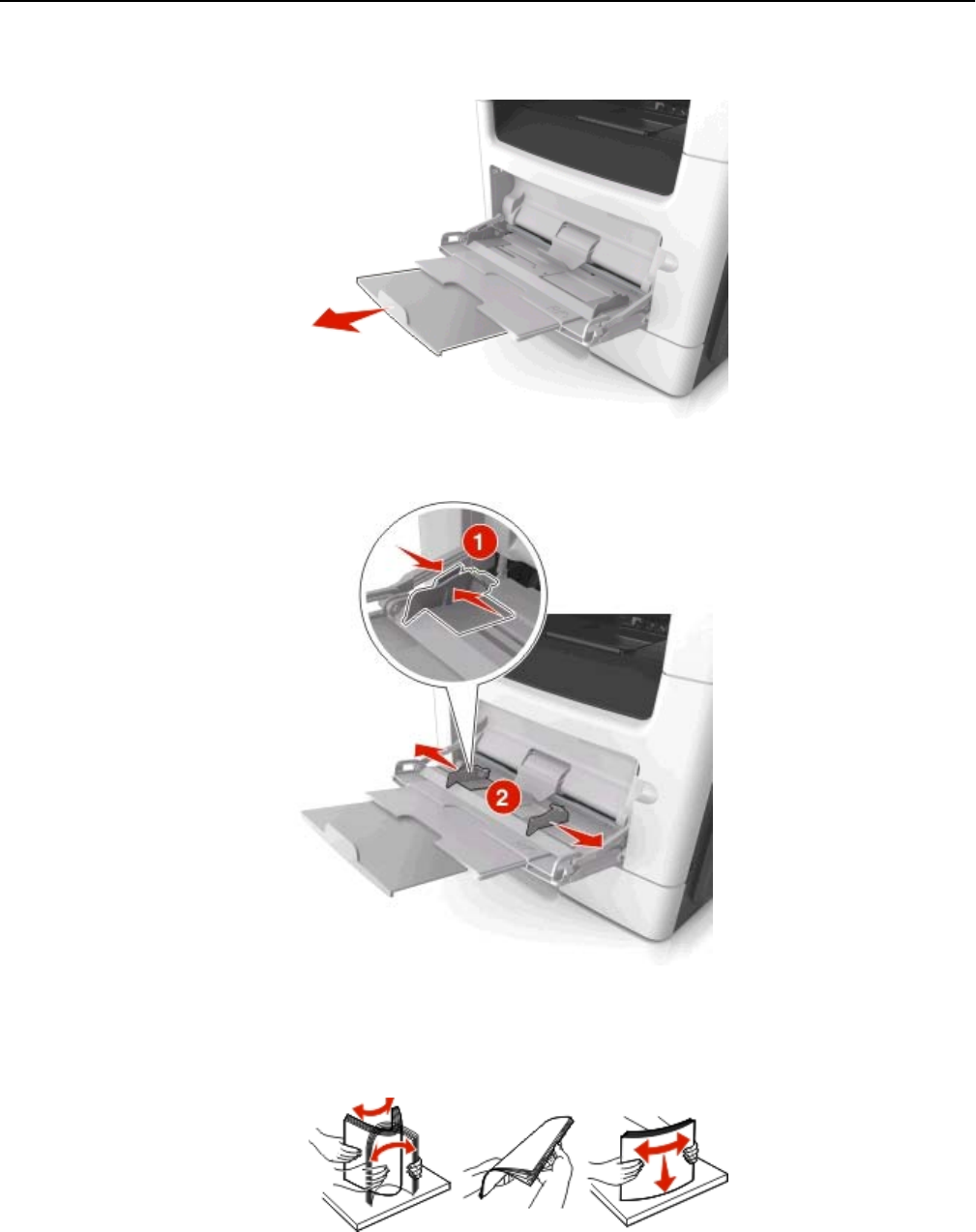 1

2