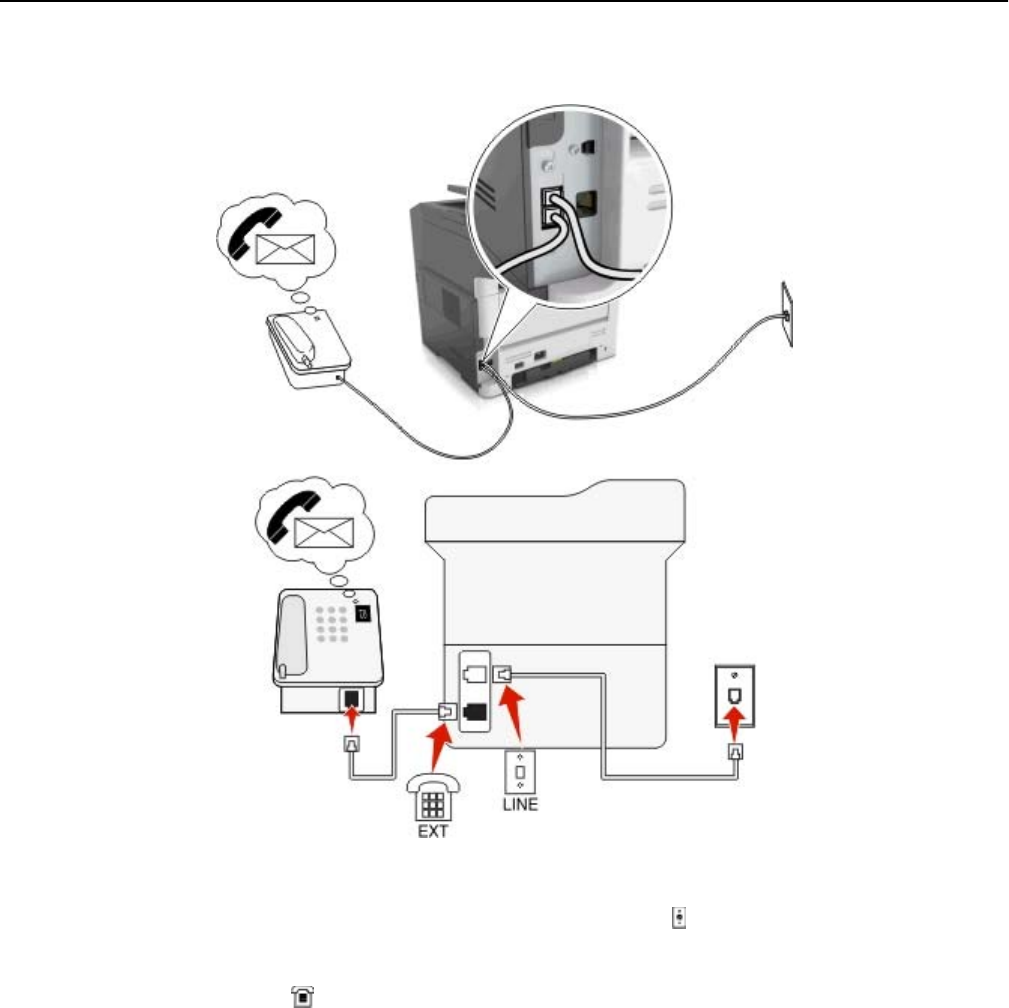 EXT

LINE