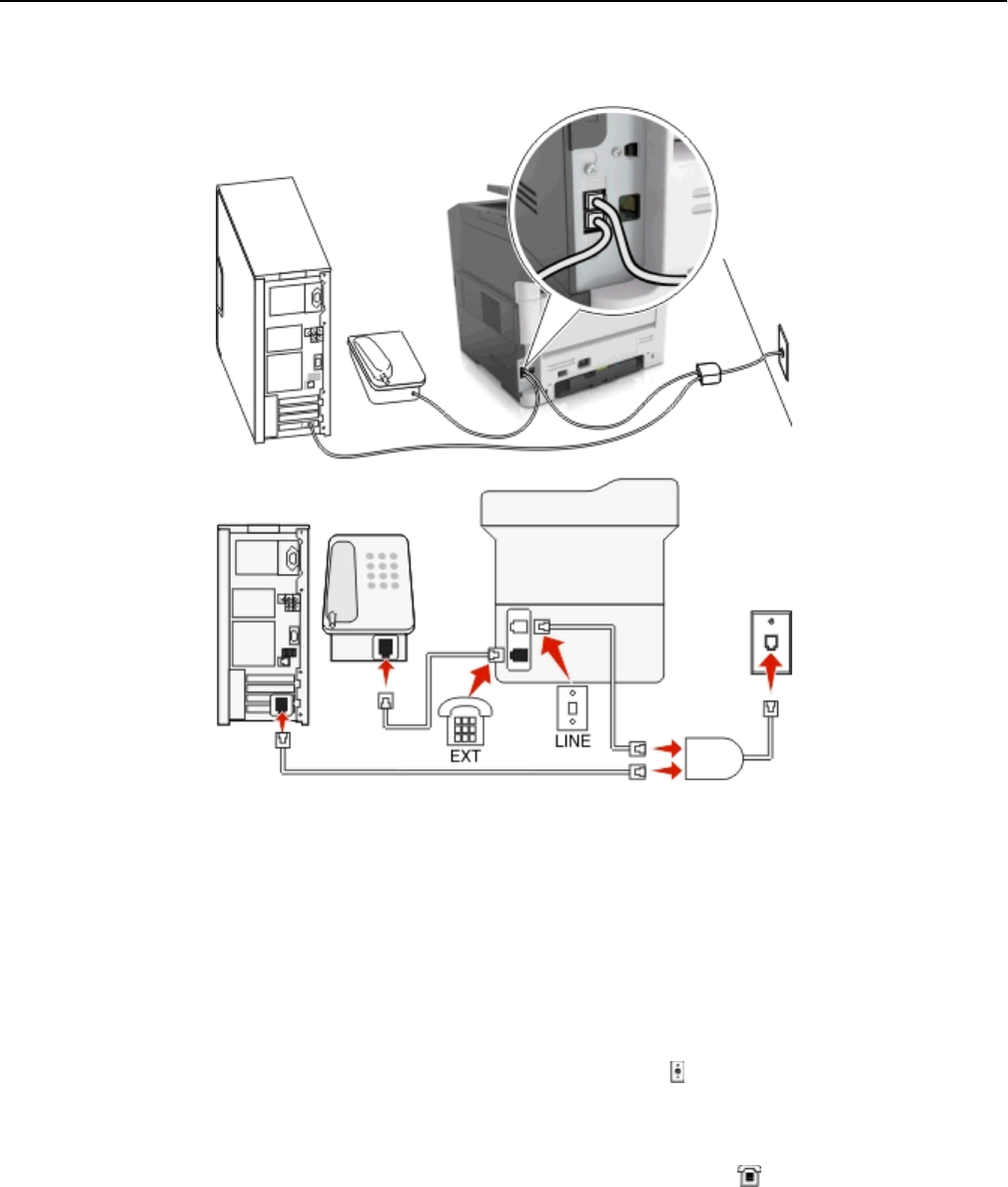 EXT

LINE