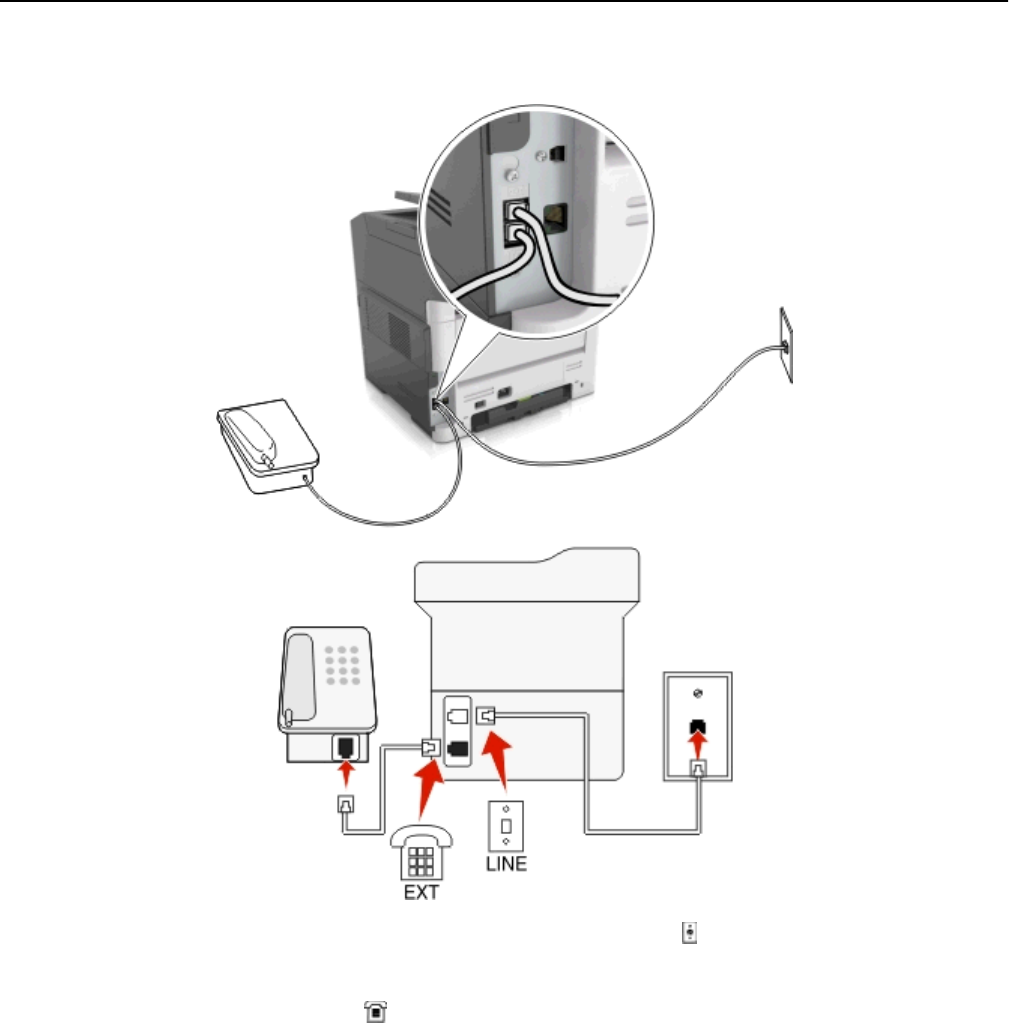 EXT

LINE