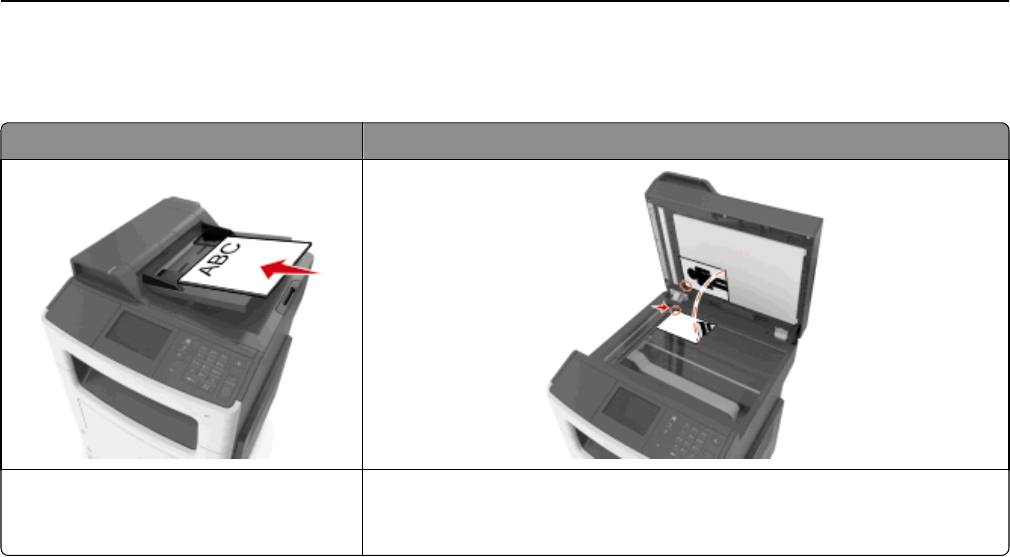 ABC