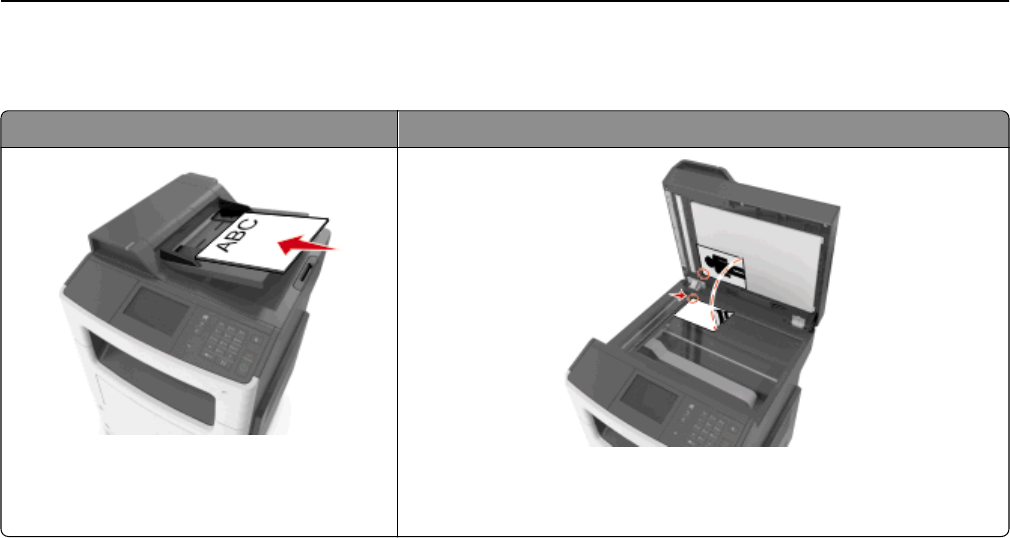 ABC