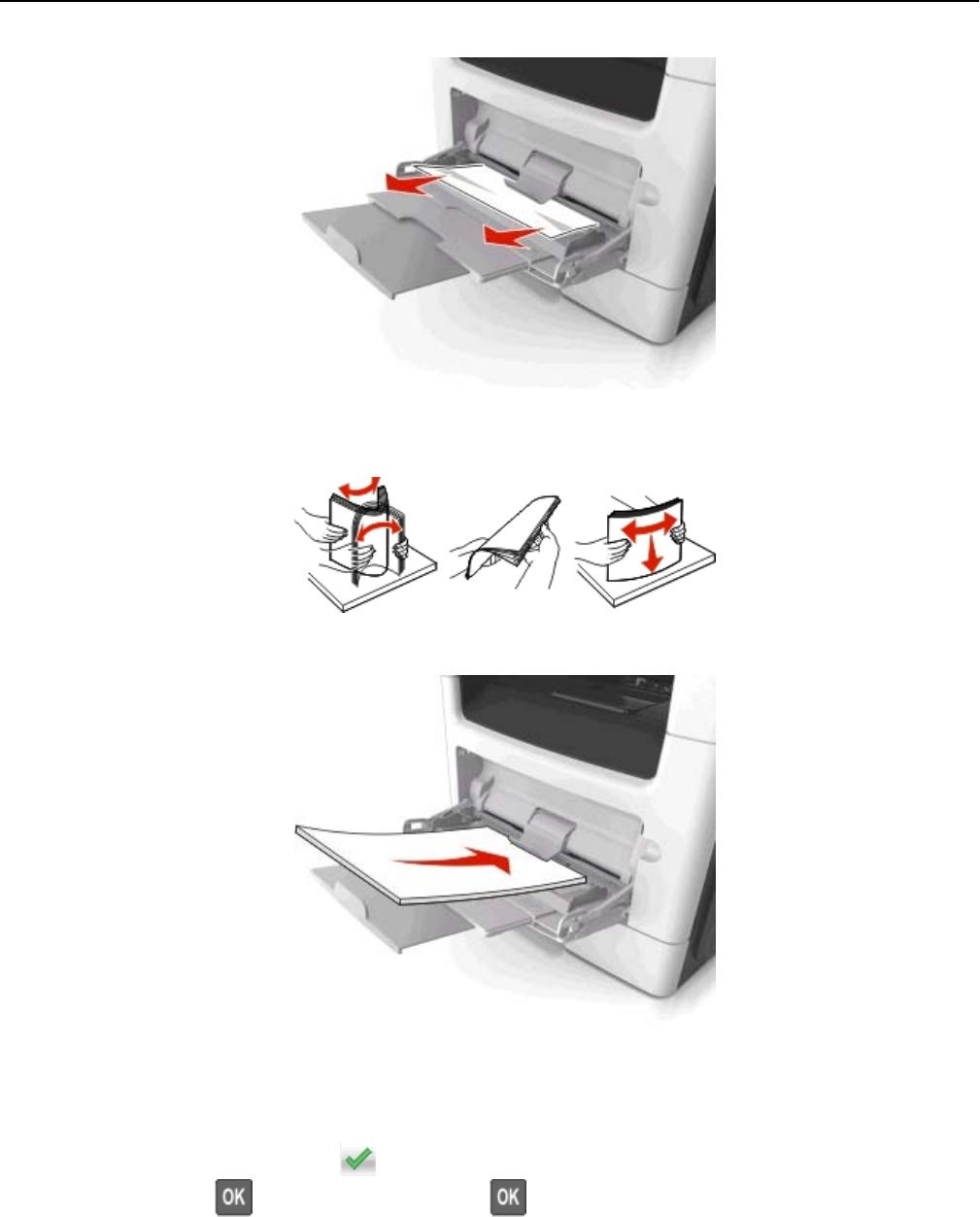 OK

OK