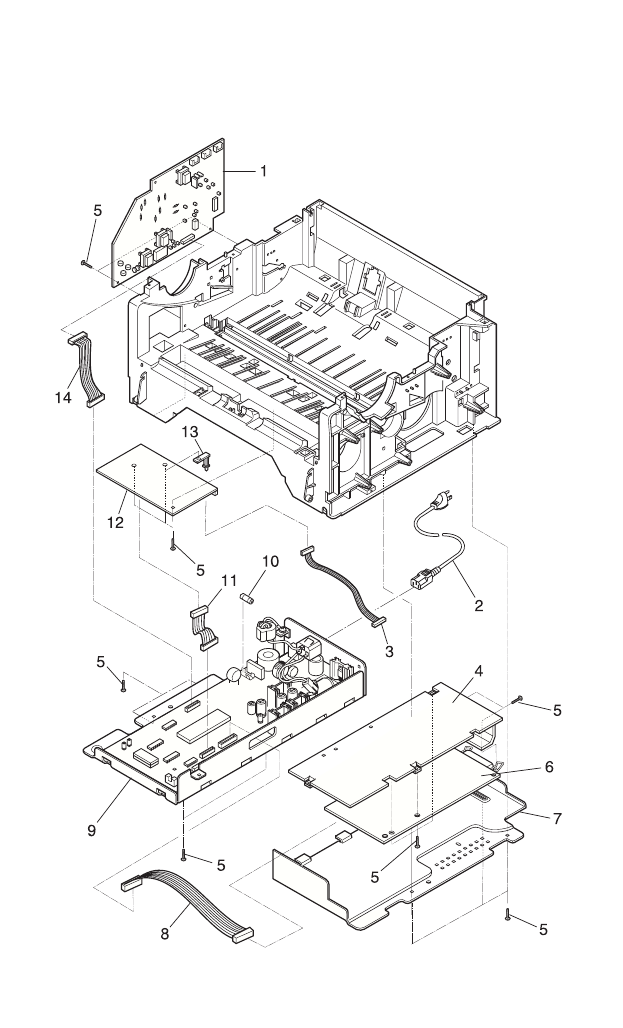 1
5
14
13
12
5
10
11
2
3
5
4
5
6
7
9
5
5
8
5