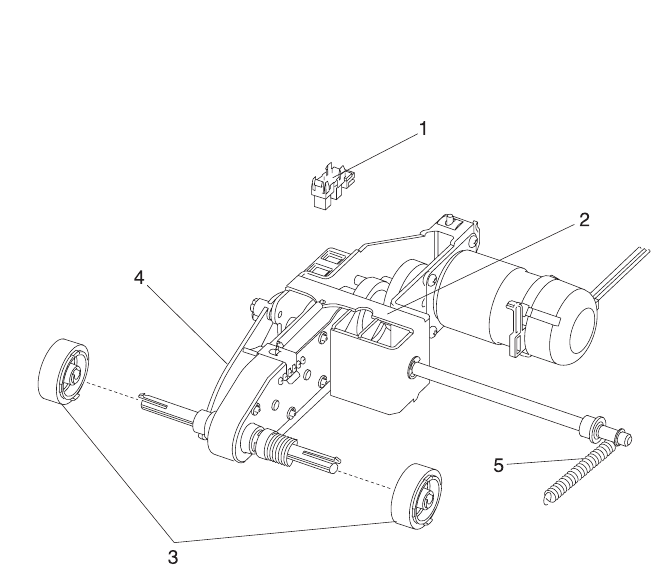 1
2
4
5
3