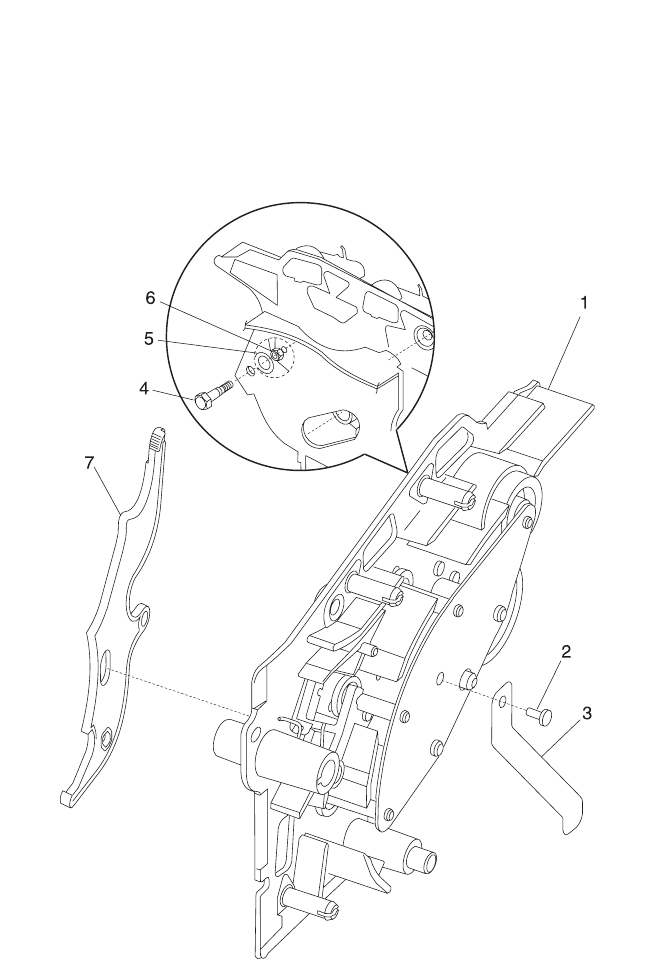 6
5
4
1
7
2
3