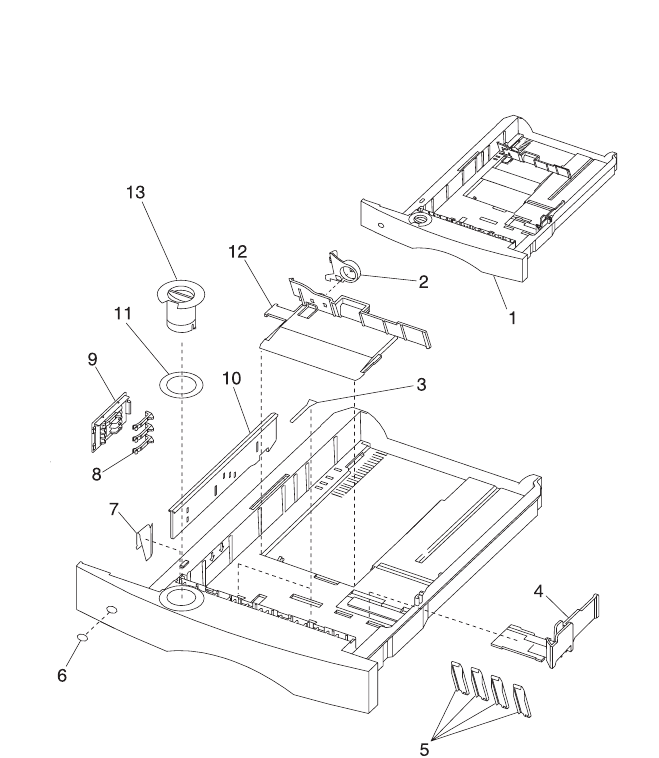 13
12
2
1
11
9
10
3
8
7
4
6
5