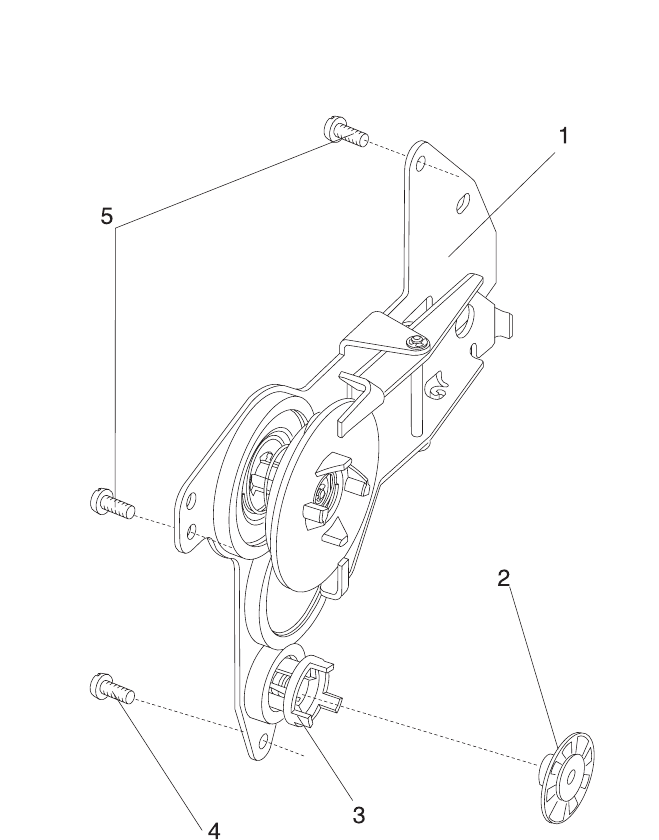 1
5
2
3
4