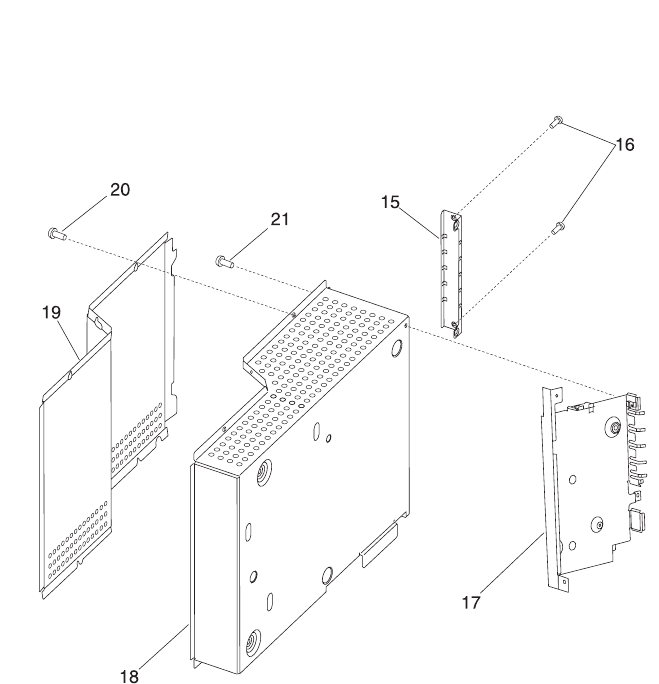 16
20
15
21
19
17
18