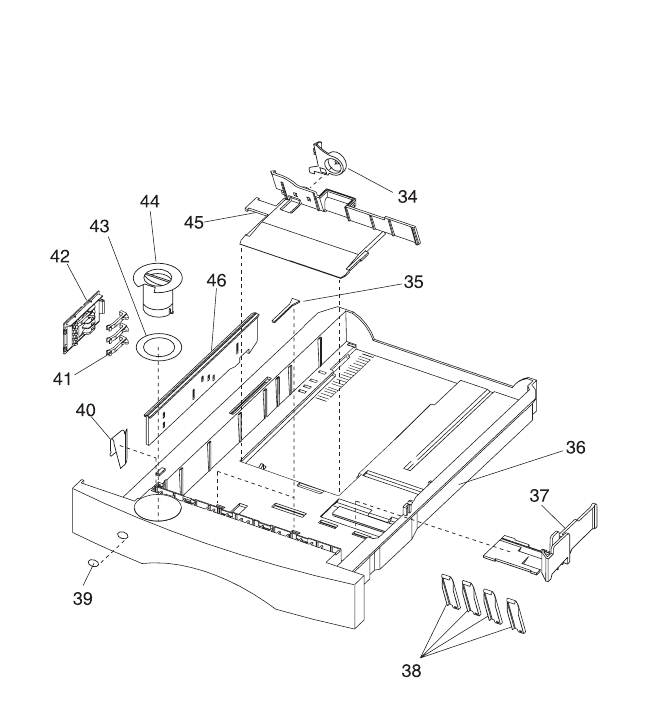 34
44
45
43
42
46
35
41
40
36
37
39
38