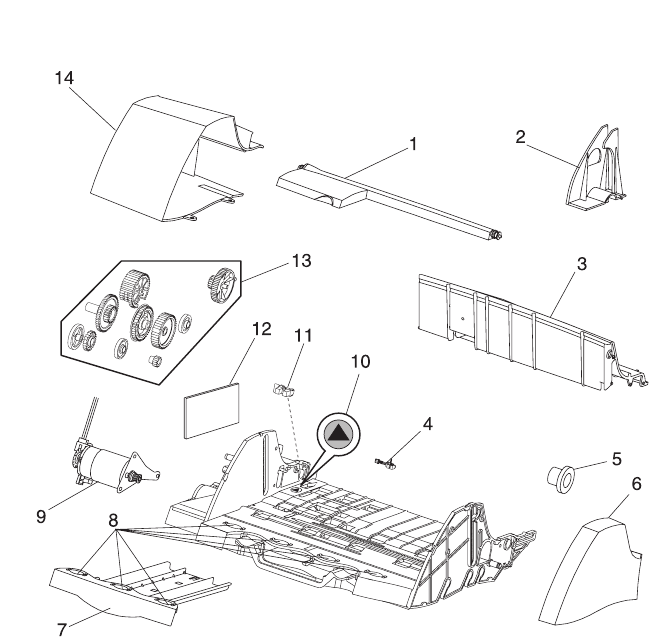 14

1

2

13

3

12

11

10

4

5

6

9

8

7