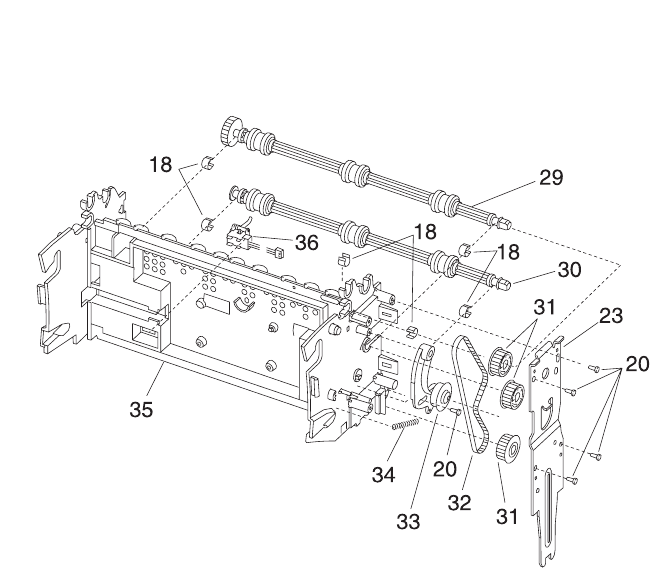 18
29
36
18
18
30
31
23
20
35
34
20
33
32
31