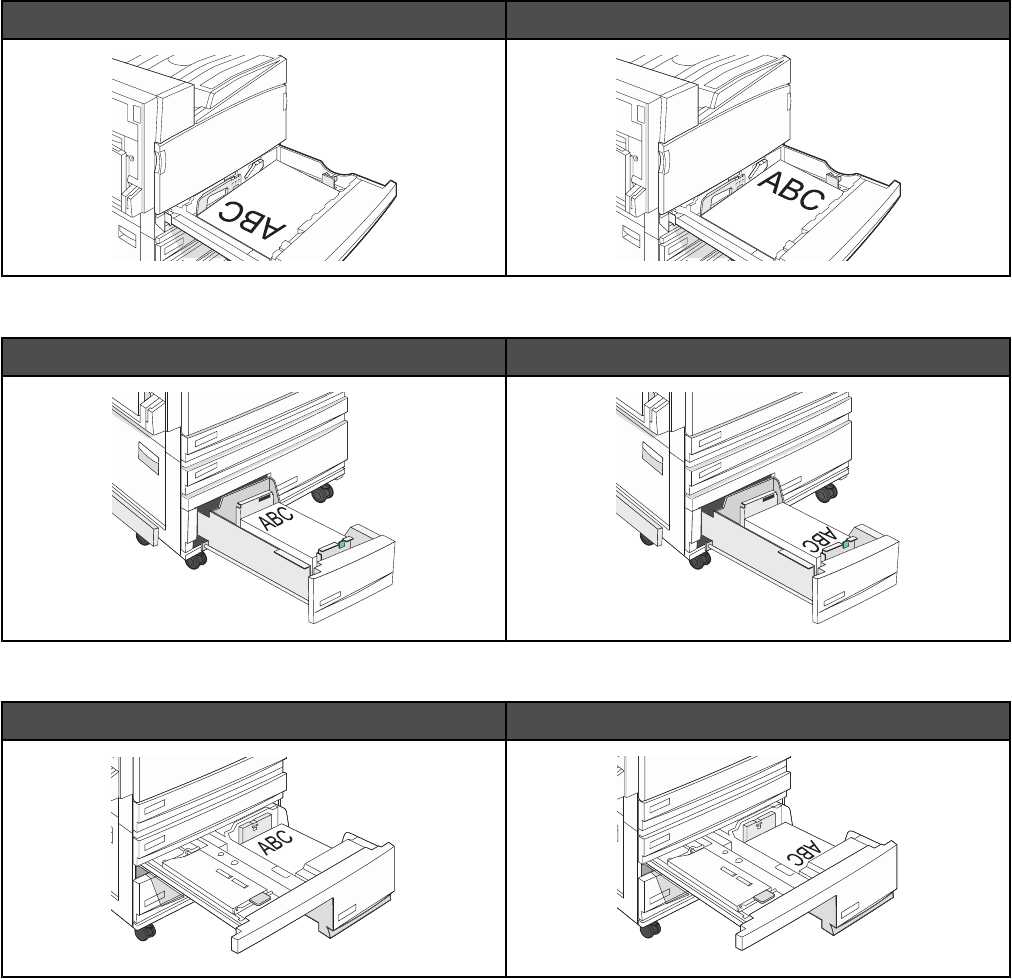 ABC

ABC

ABC

ABC

ABC

ABC