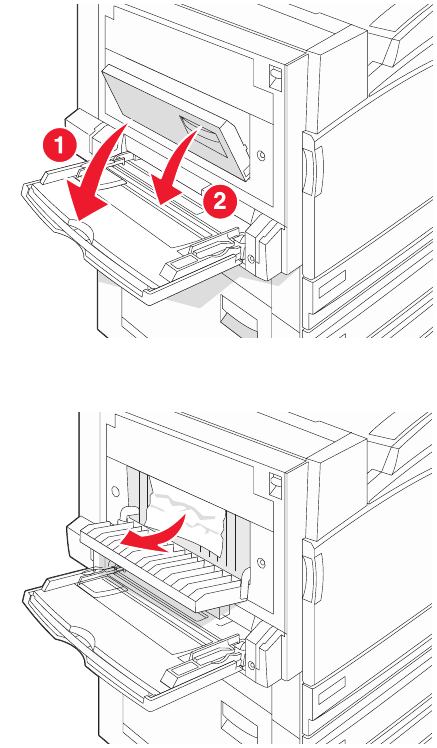 1

2