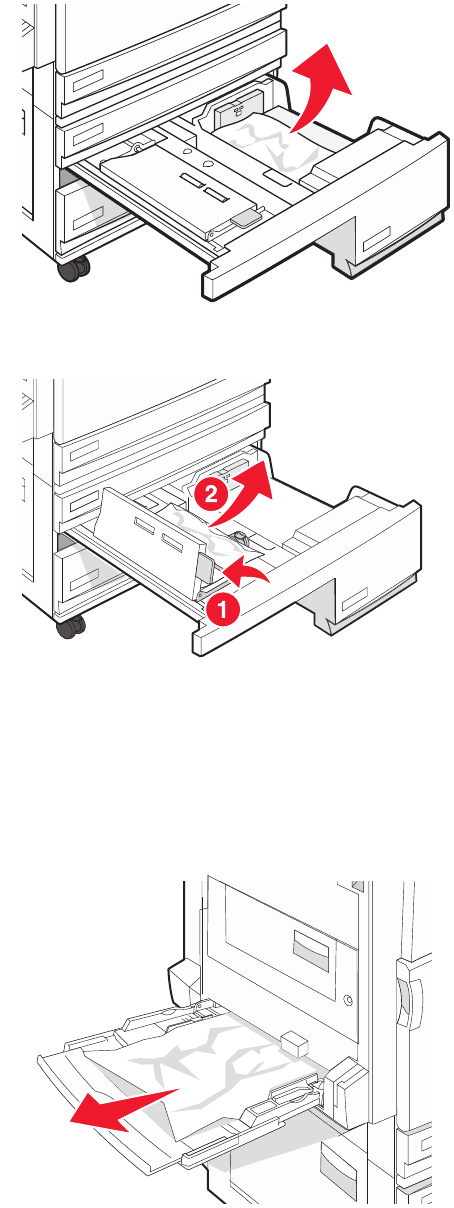 2

1