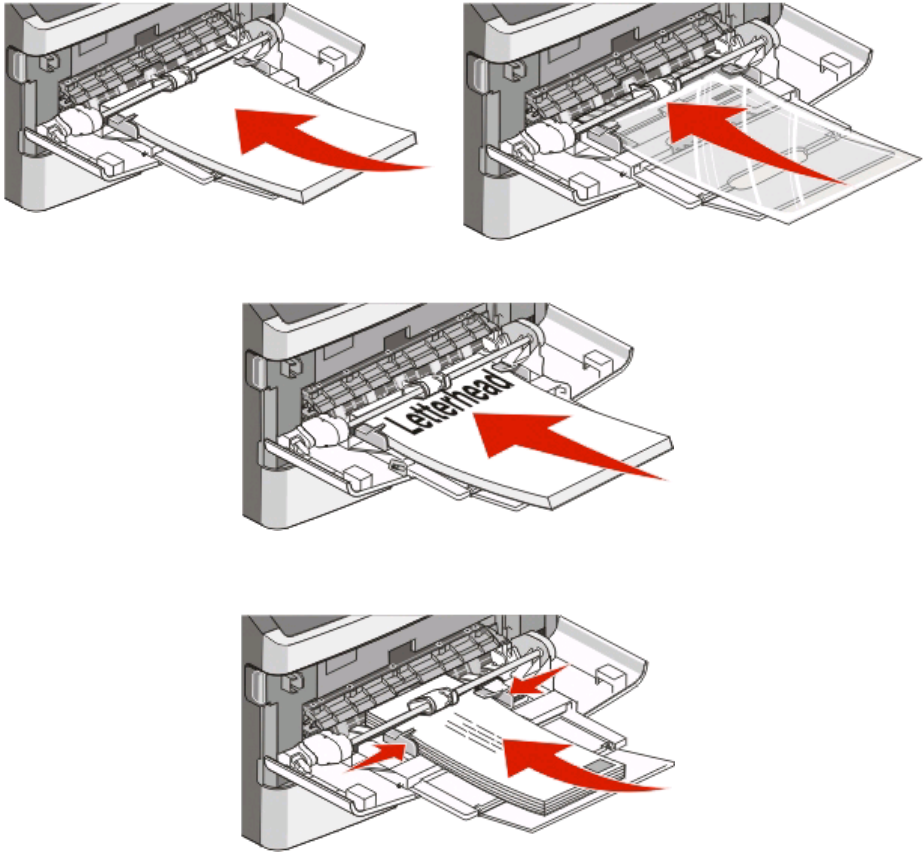 Letterhead