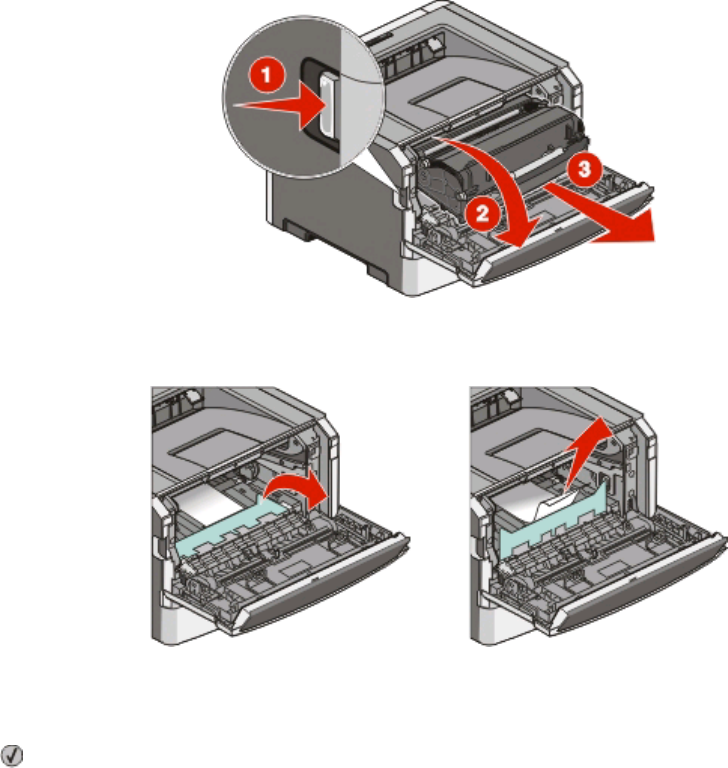 1

2

3