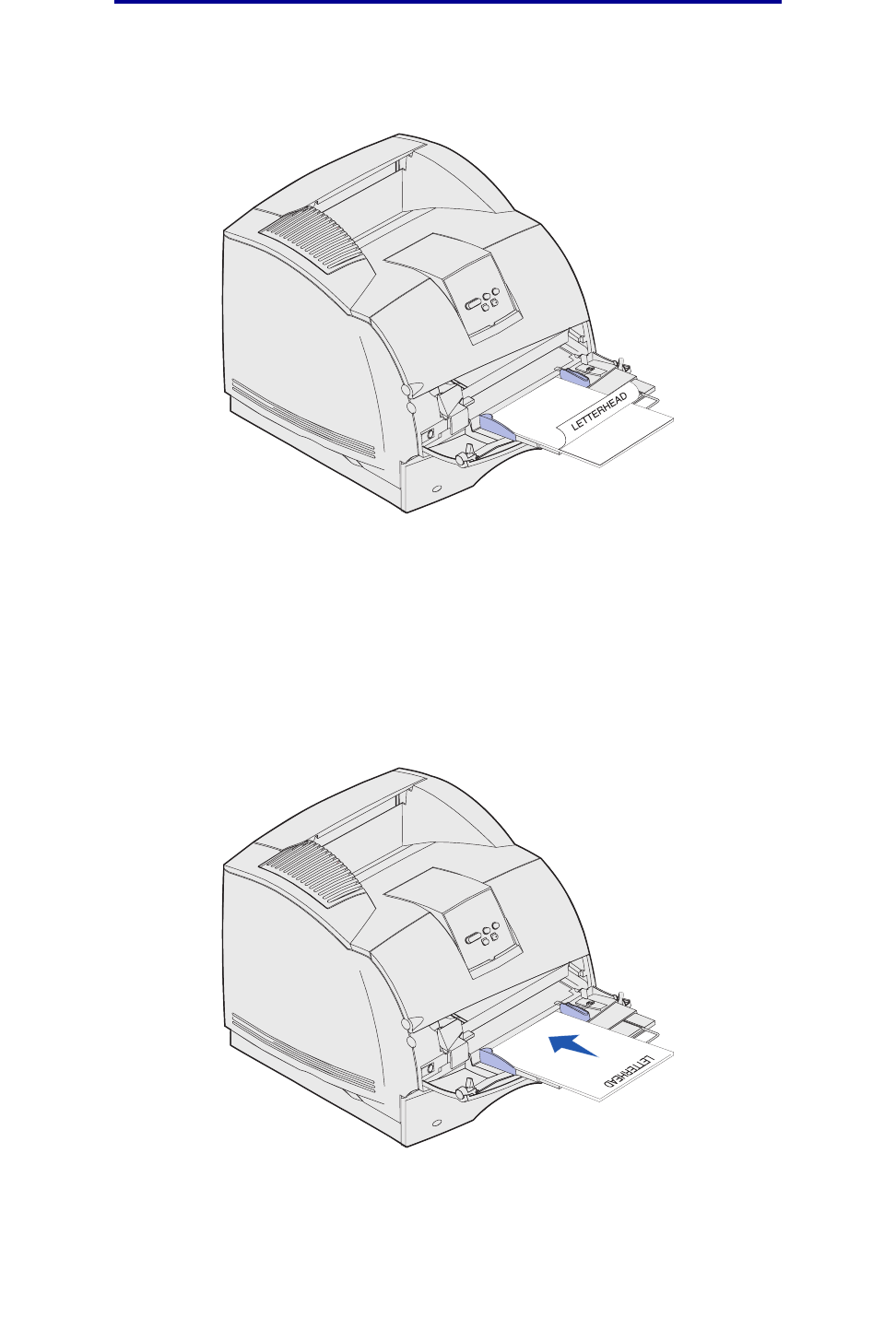 LETTERHEAD

LETTERHEAD