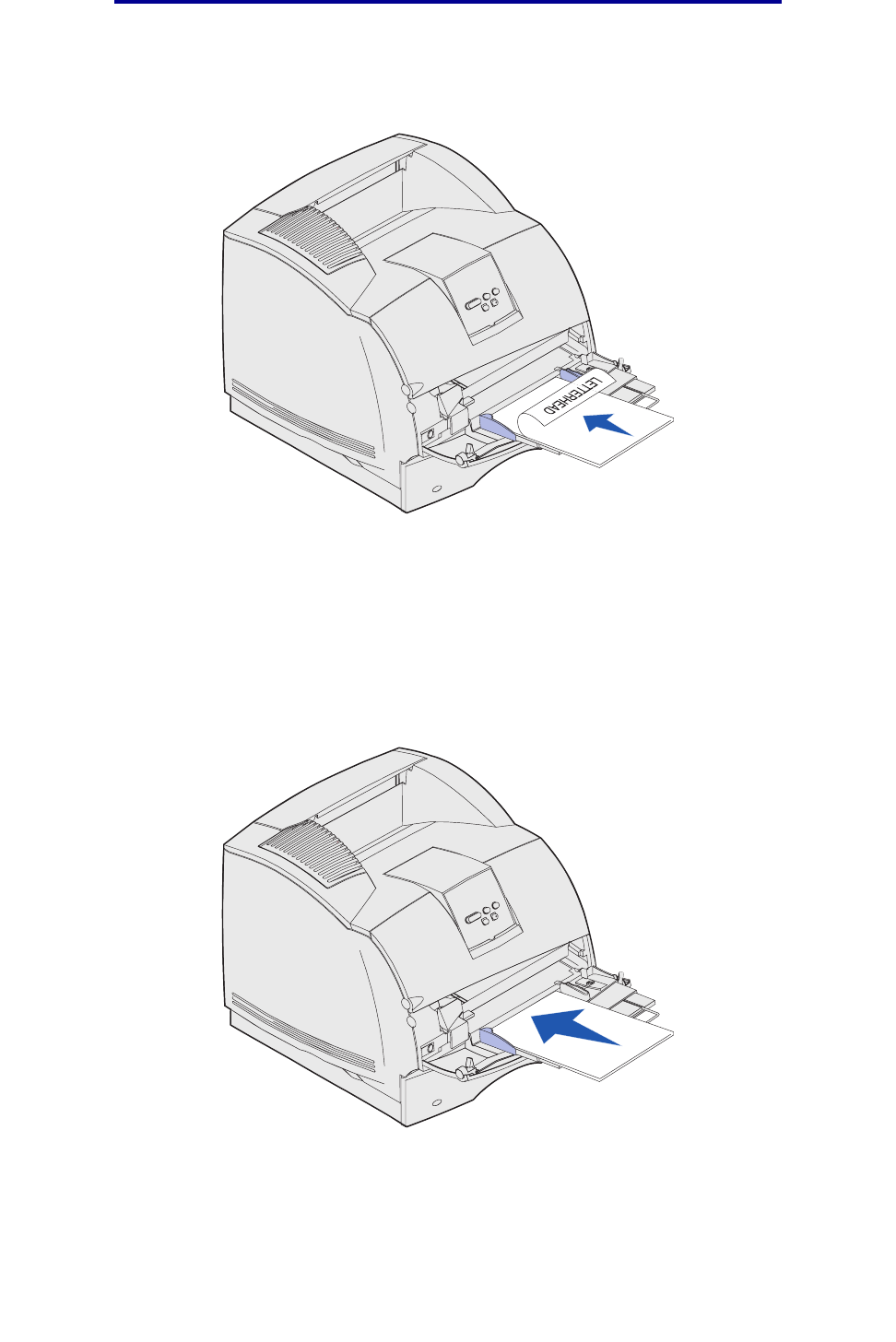 LETTERHEAD