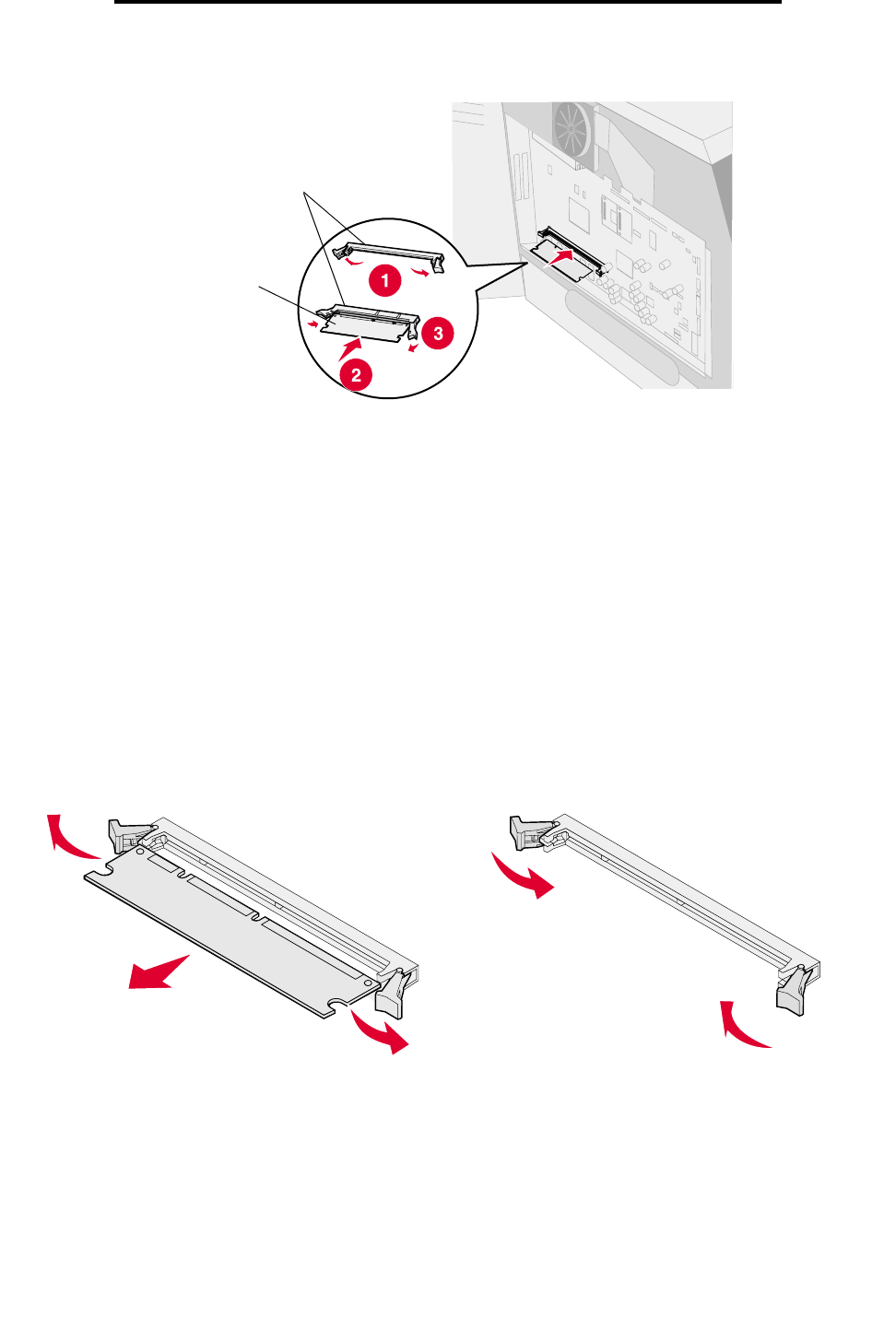 1

2

3