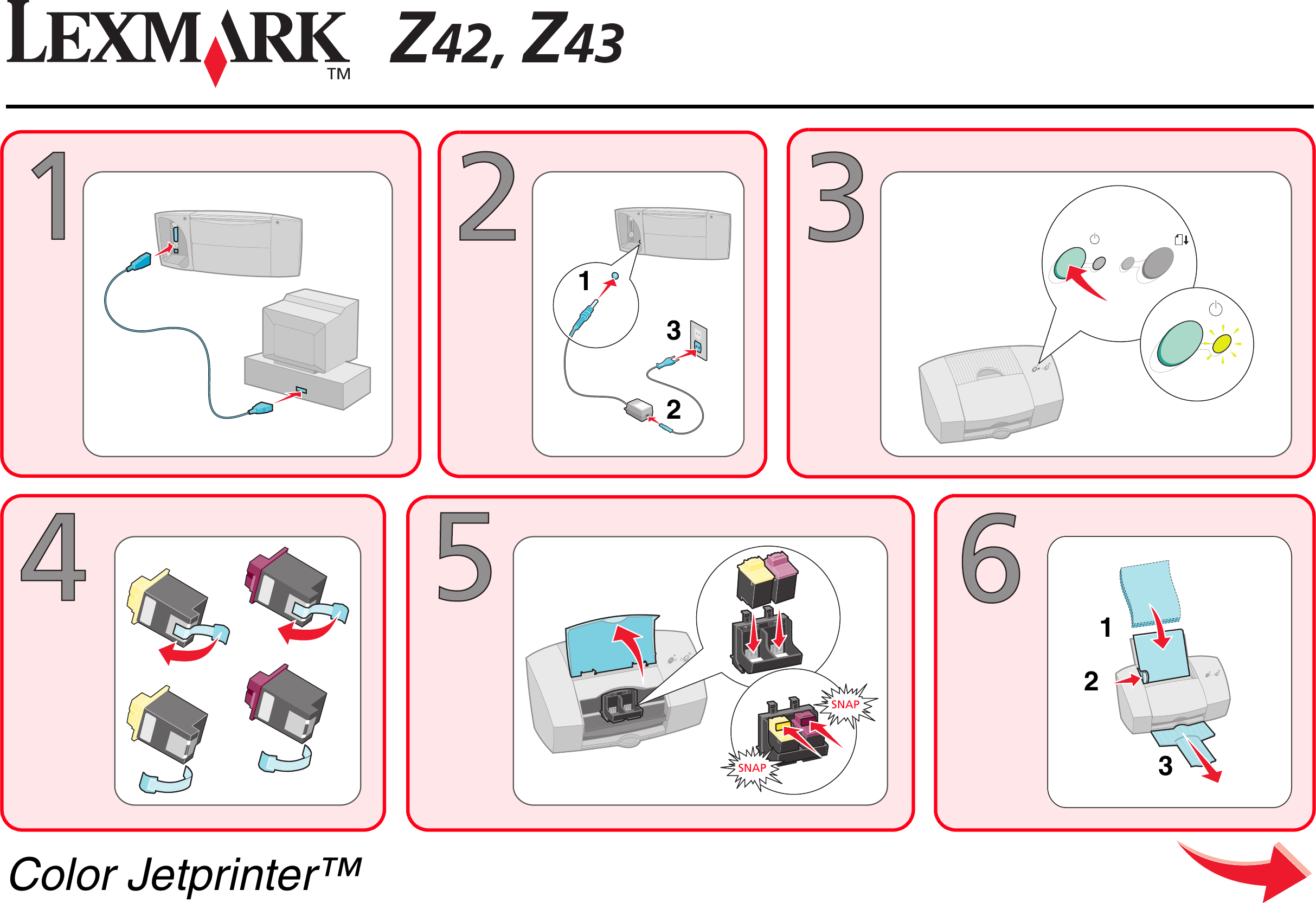 LEXMARK™ Z42, Z43

1

2

1

3

2

3

4

5

SNAP

SNAP

6

1

2

3

Color Jetprinter™