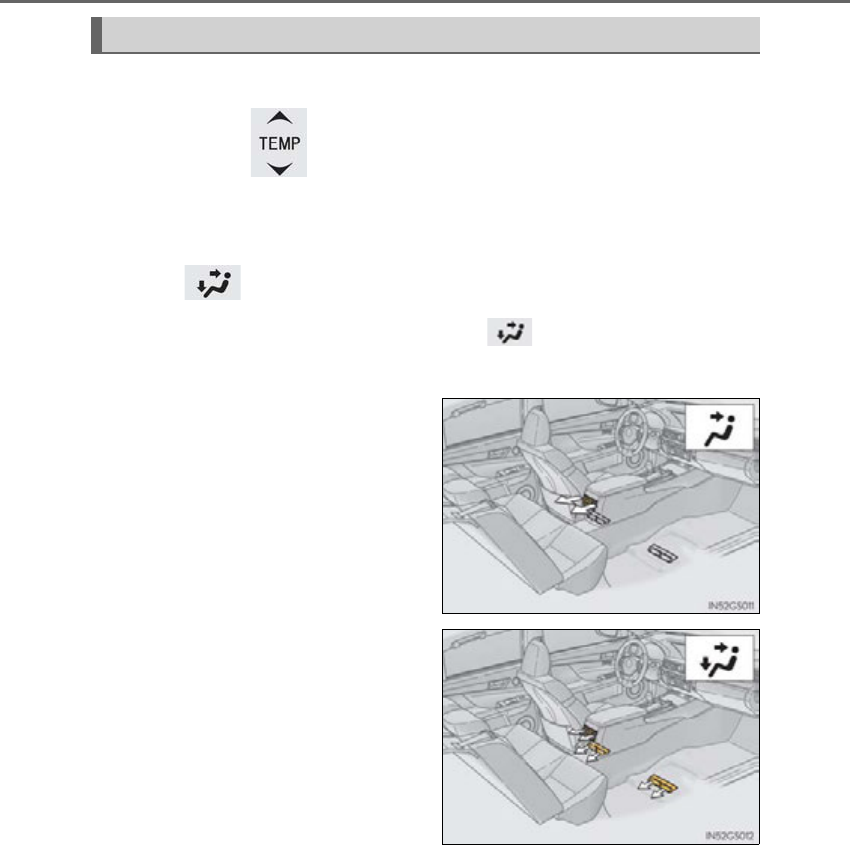 TEMP

IN52GS011

IN52GS012