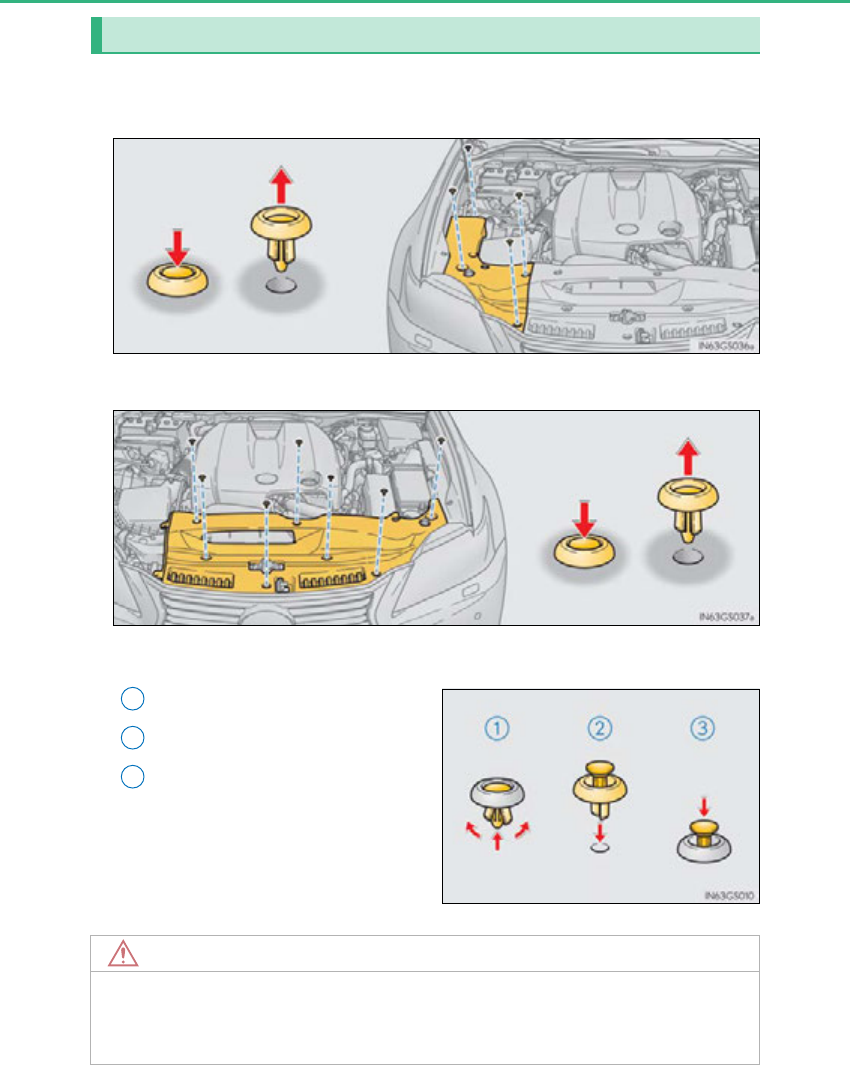 IN63GS036a

IN63GS037a

①

②

③

IN63GS010